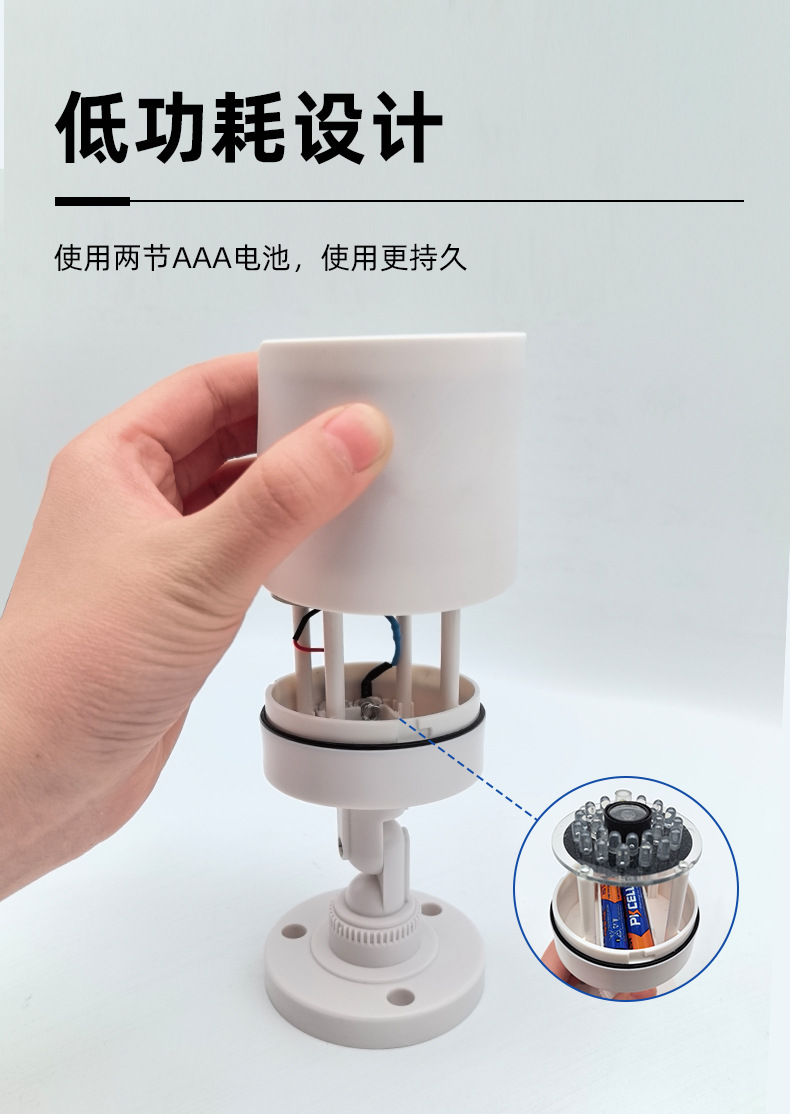 低功耗设计

使用两节AAA电池，使用更持久

PKCELL