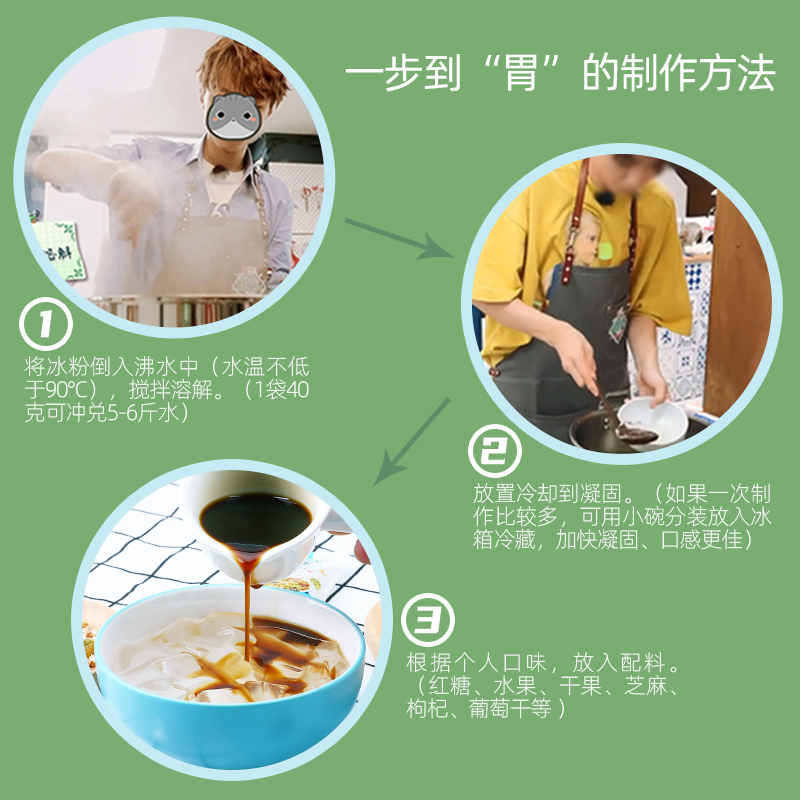 一步到“胃”的制作方法

1
将冰粉倒入沸水中（水温不低于90℃），搅拌溶解。（1袋40克可冲兑5-6斤水）

2
放置冷却到凝固。（如果一次制作比较多，可用小碗分装放入冰箱冷藏，加快凝固、口感更佳）

3
根据个人口味，放入配料。（红糖、水果、干果、芝麻、枸杞、葡萄干等）