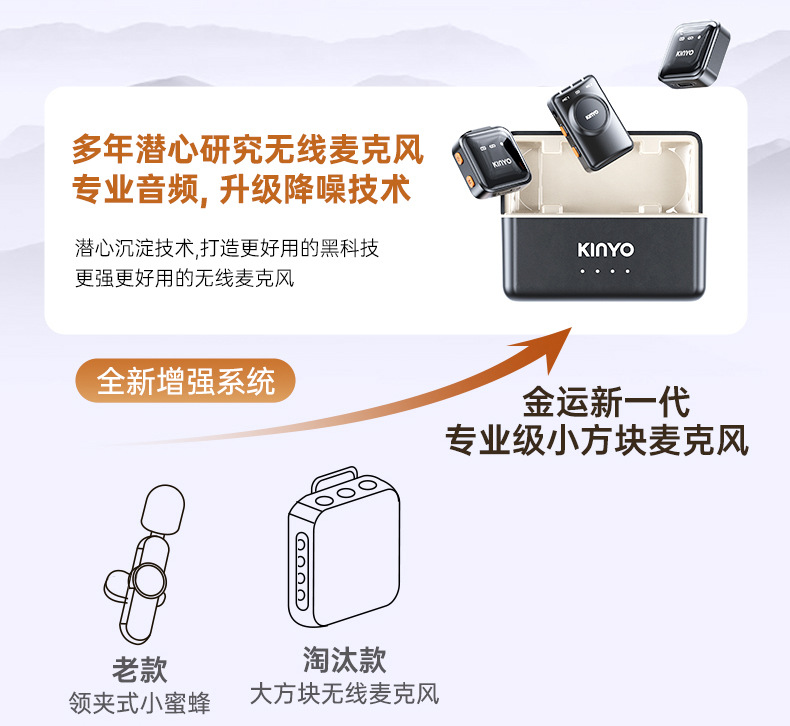 多年潜心研究无线麦克风
专业音频, 升级降噪技术

潜心沉淀技术,打造更好用的黑科技
更强更好用的无线麦克风

KINYO

KINYO

KINYO

KINYO

全新增强系统

金运新一代
专业级小方块麦克风

老款
领夹式小蜜蜂

淘汰款
大方块无线麦克风