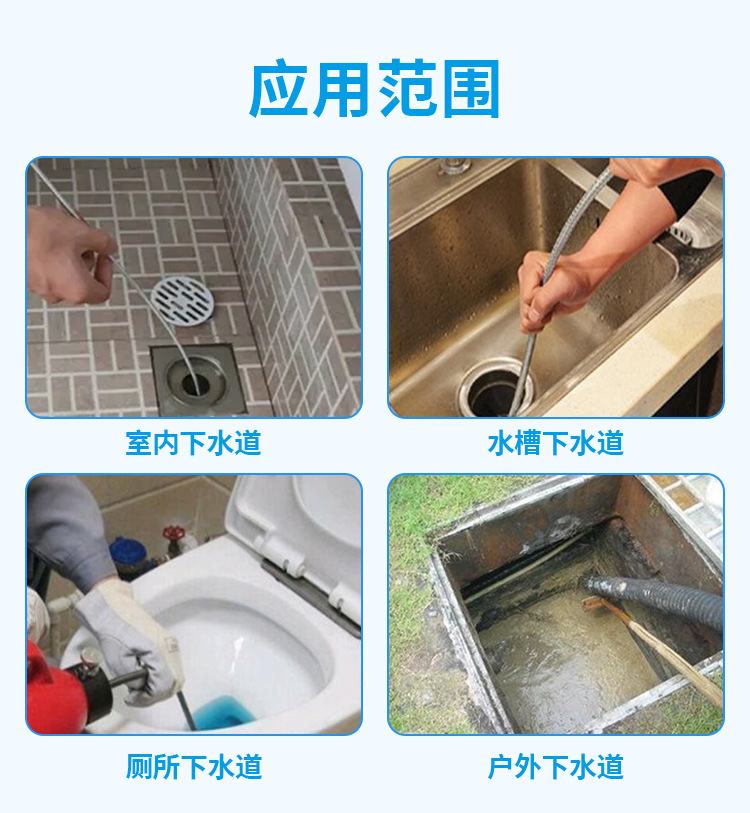 应用范围

室内下水道

水槽下水道

厕所下水道

户外下水道