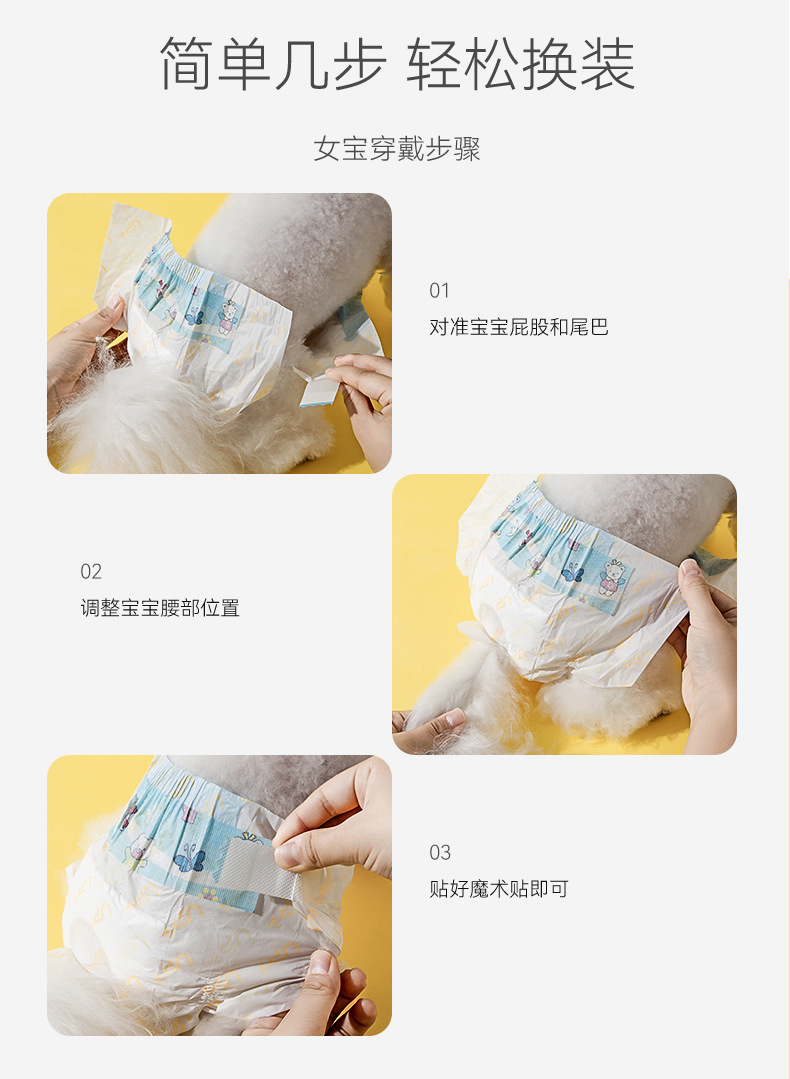 简单几步 轻松换装

女宝穿戴步骤

01
对准宝宝屁股和尾巴

02
调整宝宝腰部位置

03
贴好魔术贴即可