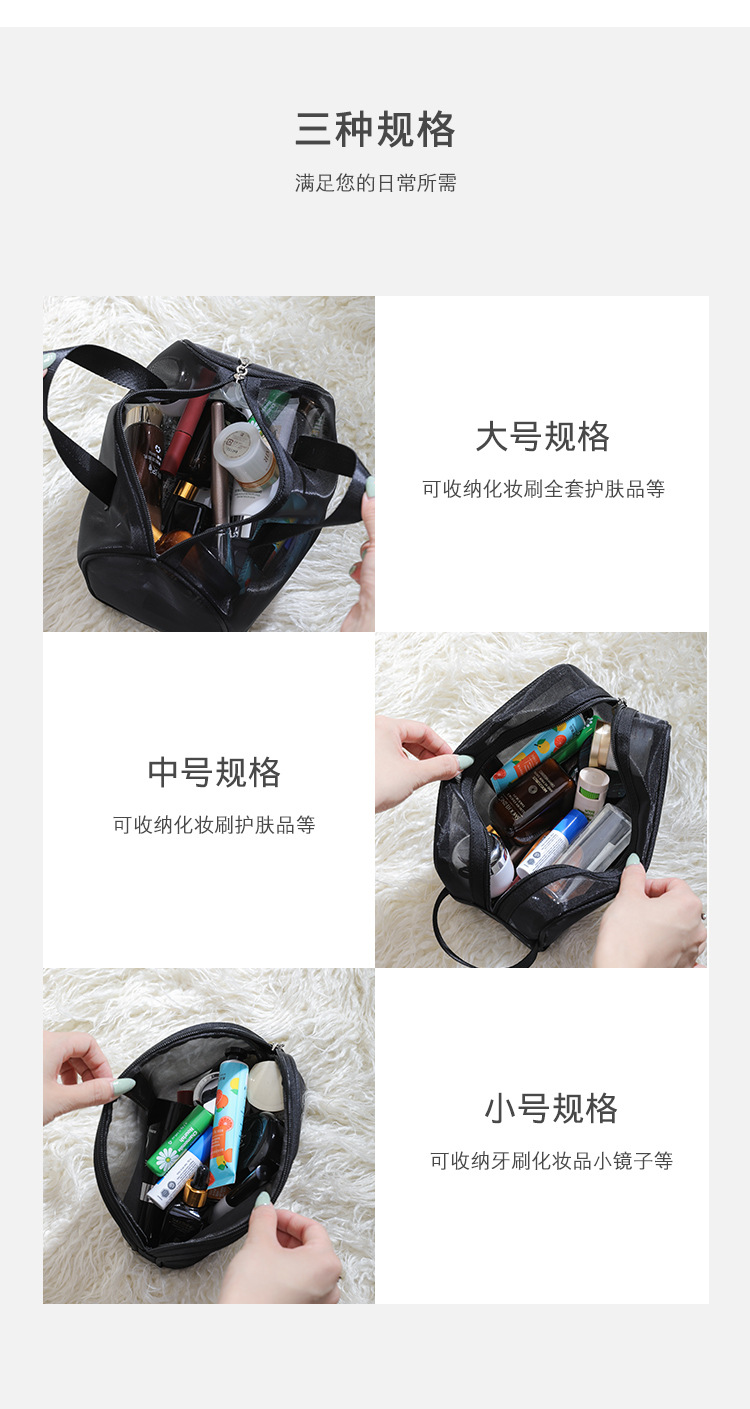 三种规格

满足您的日常所需

大号规格

可收纳化妆刷全套护肤品等

中号规格

可收纳化妆刷护肤品等

小号规格

可收纳牙刷化妆品小镜子等