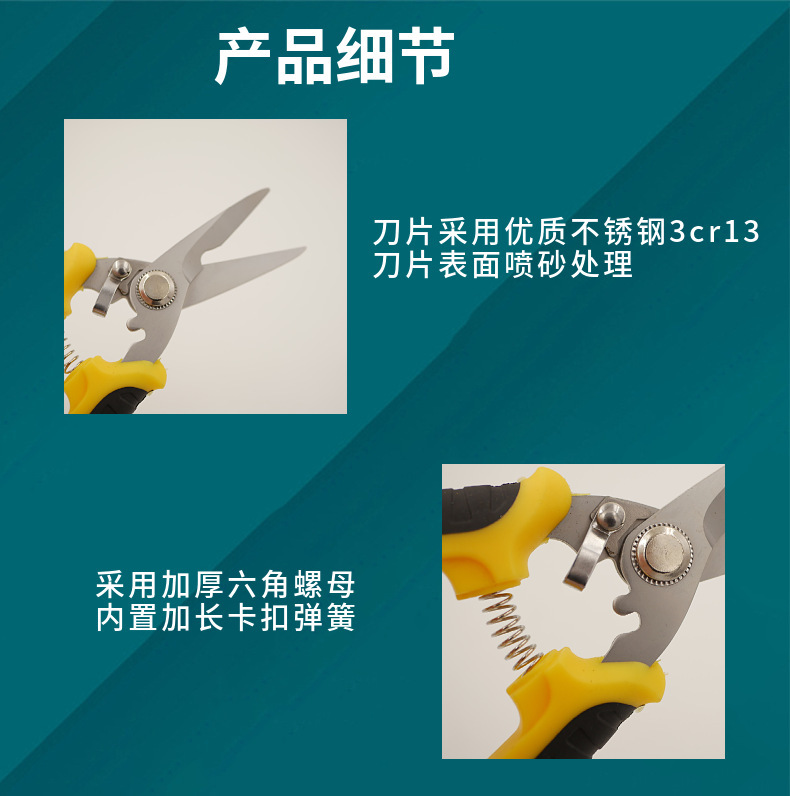 产品细节

刀片采用优质不锈钢3cr13
刀片表面喷砂处理

采用加厚六角螺母
内置加长卡扣弹簧