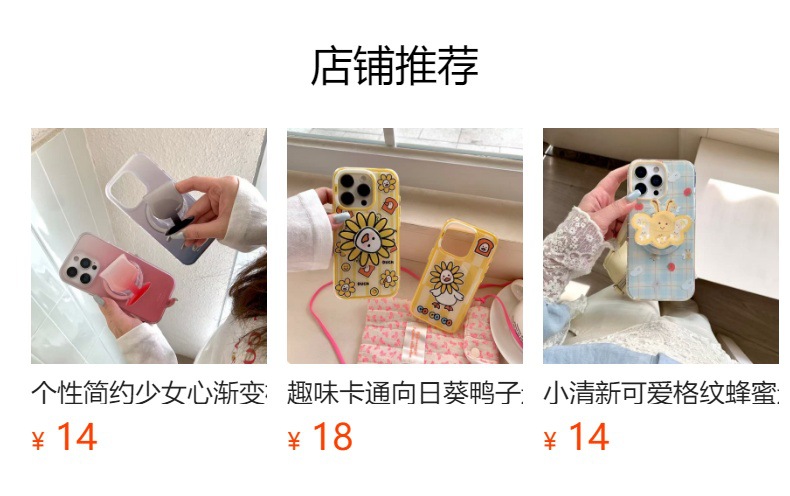 店铺推荐

个性简约少女心渐变
¥ 14

趣味卡通向日葵鸭子
¥ 18

小清新可爱格纹蜂蜜
¥ 14