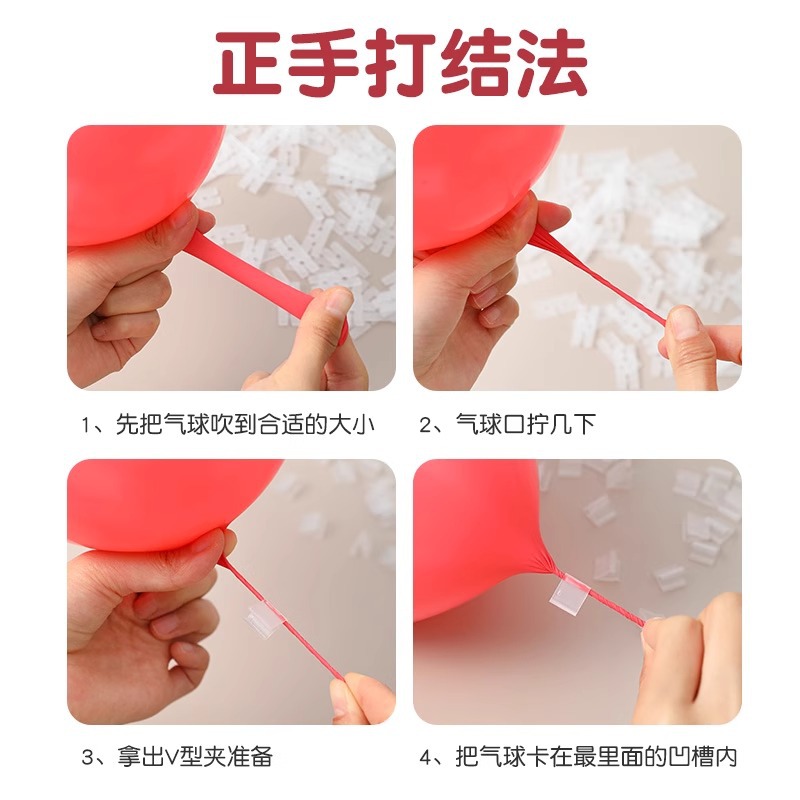 正手打结法

1、先把气球吹到合适的大小

2、气球口拧几下

3、拿出V型夹准备

4、把气球卡在最里面的凹槽内