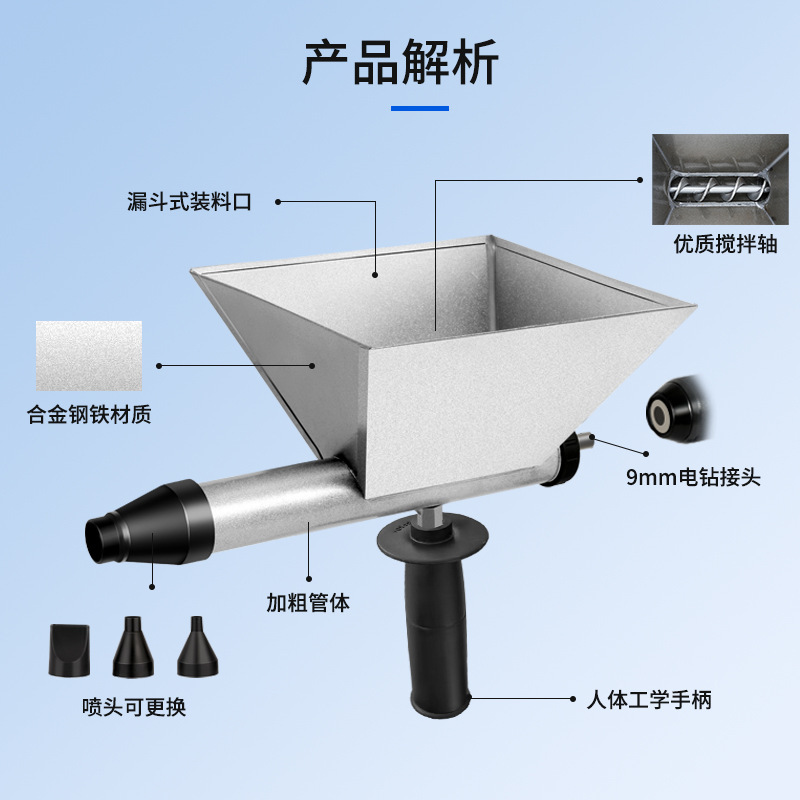 产品解析

漏斗式装料口

优质搅拌轴

合金钢铁材质

9mm电钻接头

加粗管体

喷头可更换

人体工学手柄