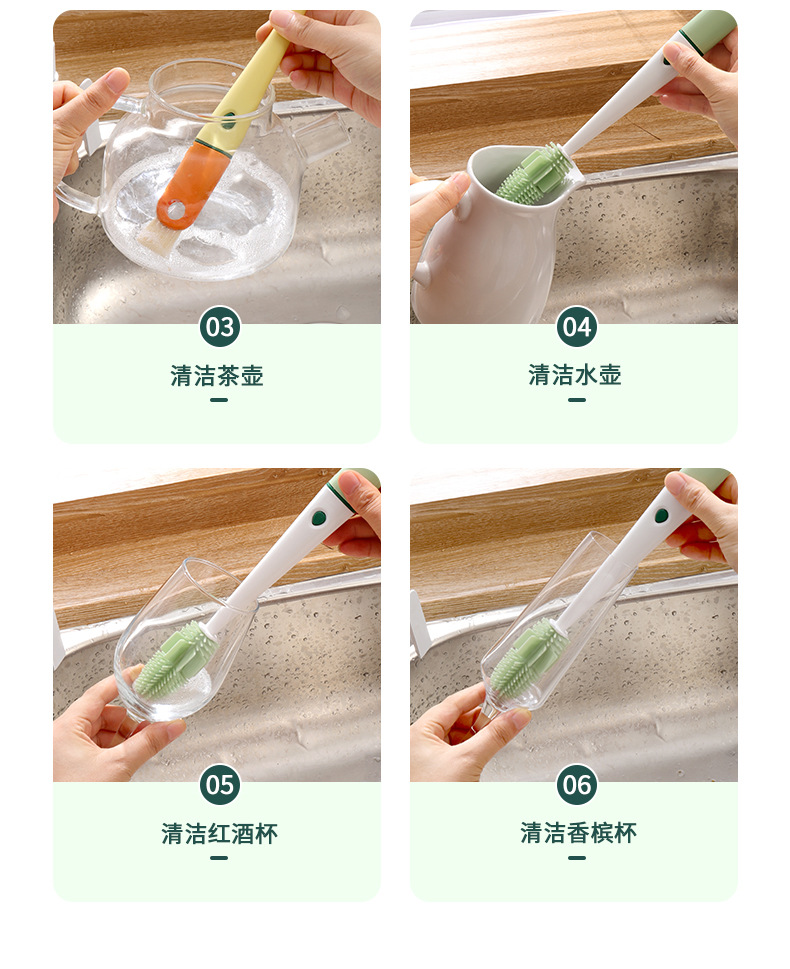 03
清洁茶壶

04
清洁水壶

05
清洁红酒杯

06
清洁香槟杯