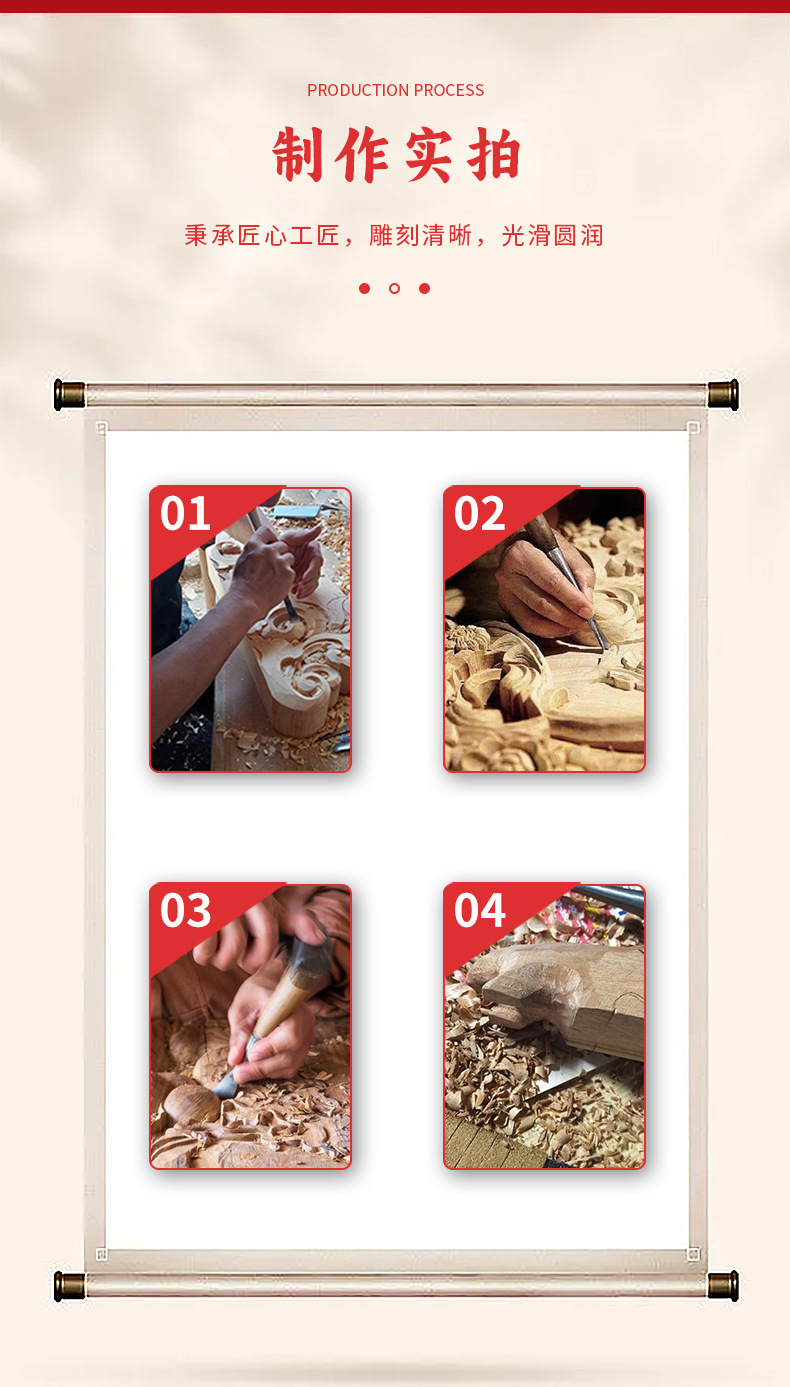 PRODUCTION PROCESS

制作实拍

秉承匠心工匠，雕刻清晰，光滑圆润

01

02

03

04