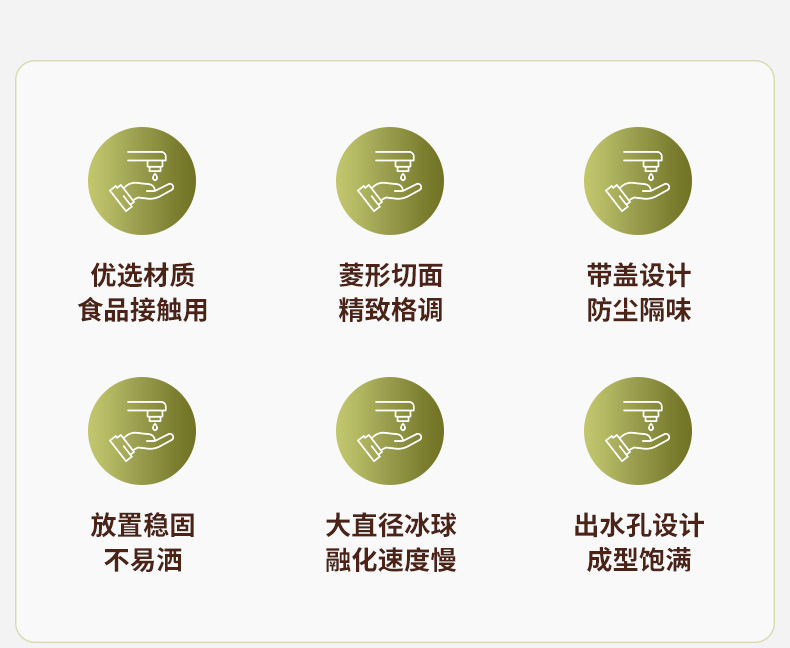 优选材质
食品接触用

菱形切面
精致格调

带盖设计
防尘隔味

放置稳固
不易洒

大直径冰球
融化速度慢

出水孔设计
成型饱满