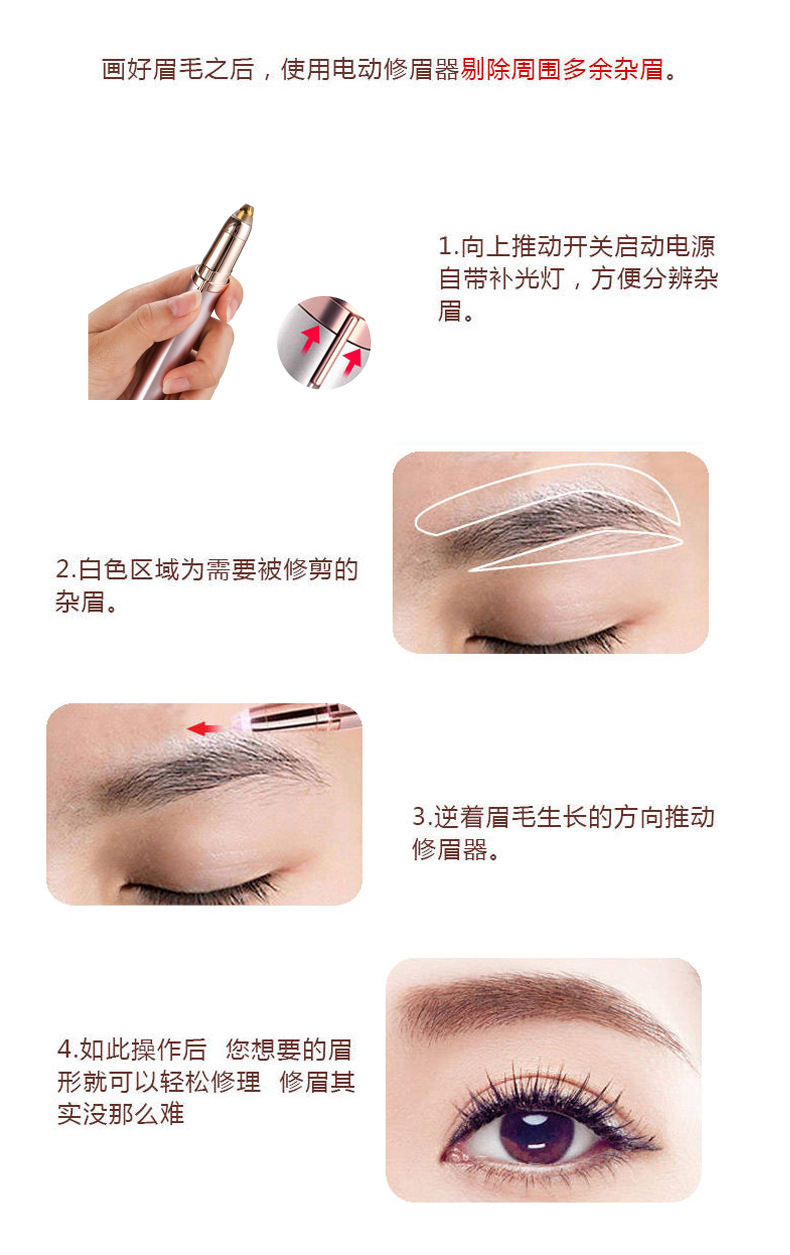 画好眉毛之后，使用电动修眉器剔除周围多余杂眉。

1.向上推动开关启动电源自带补光灯，方便分辨杂眉。

2.白色区域为需要被修剪的杂眉。

3.逆着眉毛生长的方向推动修眉器。

4.如此操作后 您想要的眉形就可以轻松修理 修眉其实没那么难