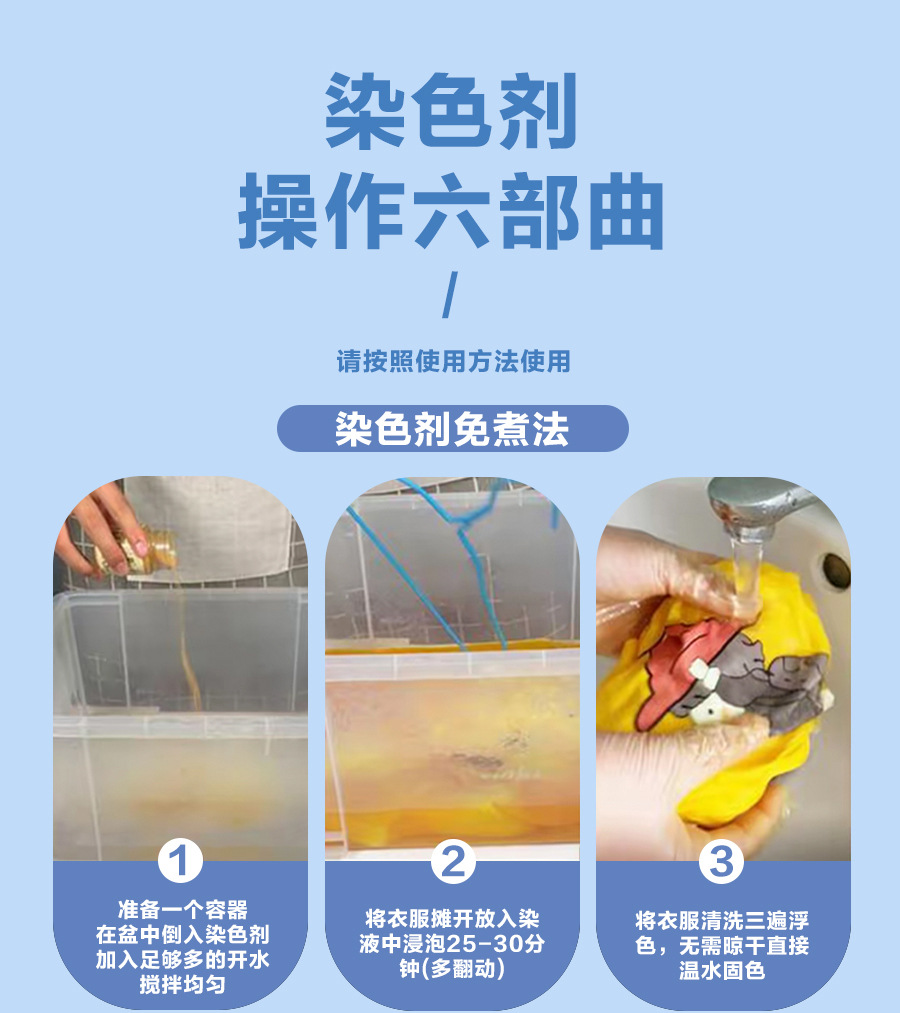 染色剂
操作六部曲
/
请按照使用方法使用

染色剂免煮法

1
准备一个容器
在盆中倒入染色剂
加入足够多的开水
搅拌均匀

2
将衣服摊开放入染液中浸泡25-30分钟(多翻动)

3
将衣服清洗三遍浮色，无需晾干直接温水固色