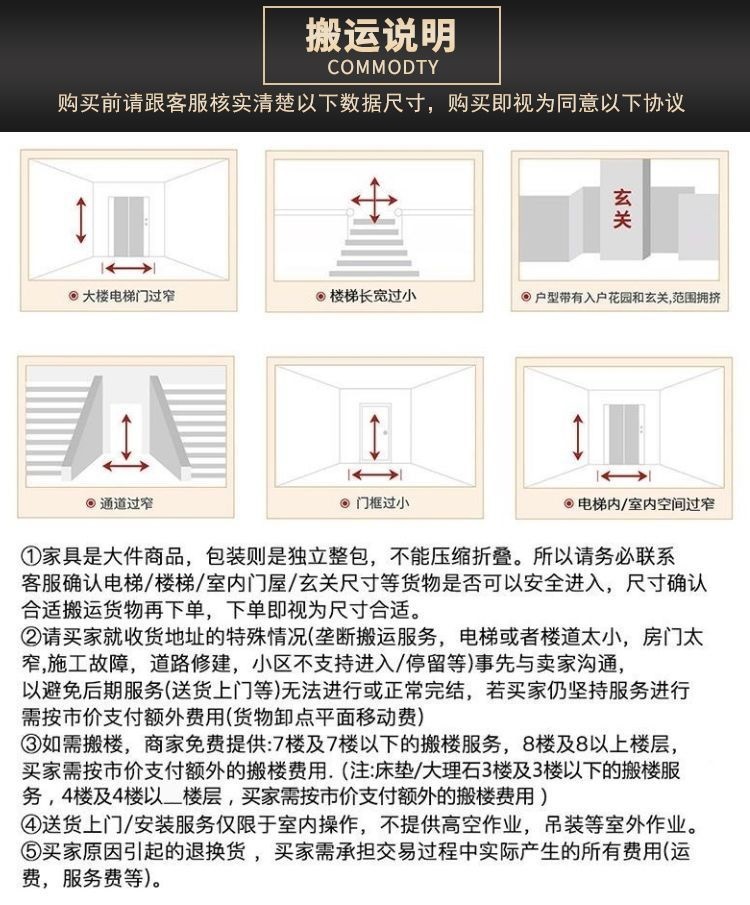 搬运说明
COMMODTY
购买前请跟客服核实清楚以下数据尺寸，购买即视为同意以下协议

大楼电梯门过窄

楼梯长宽过小

玄关

户型带有入户花园和玄关,范围拥挤

通道过窄

门框过小

电梯内/室内空间过窄

①家具是大件商品，包装则是独立整包，不能压缩折叠。所以请务必联系客服确认电梯/楼梯/室内门屋/玄关尺寸等货物是否可以安全进入，尺寸确认合适搬运货物再下单，下单即视为尺寸合适。
②请买家就收货地址的特殊情况(垄断搬运服务，电梯或者楼道太小，房门太窄,施工故障，道路修建，小区不支持进入/停留等)事先与卖家沟通，以避免后期服务(送货上门等)无法进行或正常完结，若买家仍坚持服务进行需按市价支付额外费用(货物卸点平面移动费)
③如需搬楼，商家免费提供:7楼及7楼以下的搬楼服务，8楼及8以上楼层，买家需按市价支付额外的搬楼费用.(注:床垫/大理石3楼及3楼以下的搬楼服务，4楼及4楼以__楼层，买家需按市价支付额外的搬楼费用)
④送货上门/安装服务仅限于室内操作，不提供高空作业，吊装等室外作业。
⑤买家原因引起的退换货，买家需承担交易过程中实际产生的所有费用(运费，服务费等)。