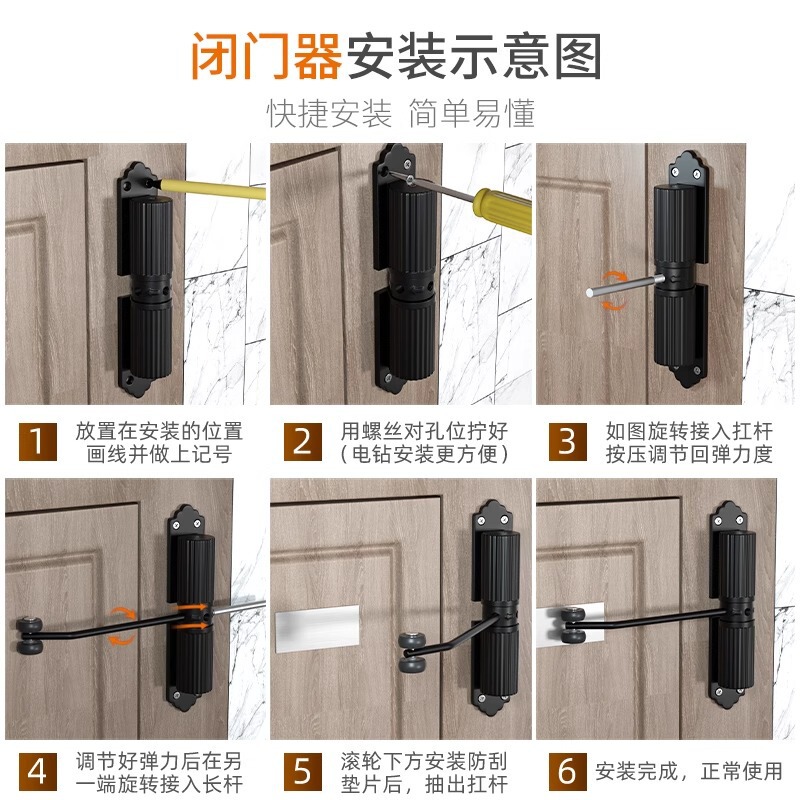 闭门器安装示意图

快捷安装 简单易懂

1 放置在安装的位置 画线并做上记号

2 用螺丝对孔位拧好 (电钻安装更方便)

3 如图旋转接入扛杆 按压调节回弹力度

4 调节好弹力后在另一端旋转接入长杆

5 滚轮下方安装防刮垫片后，抽出扛杆

6 安装完成，正常使用