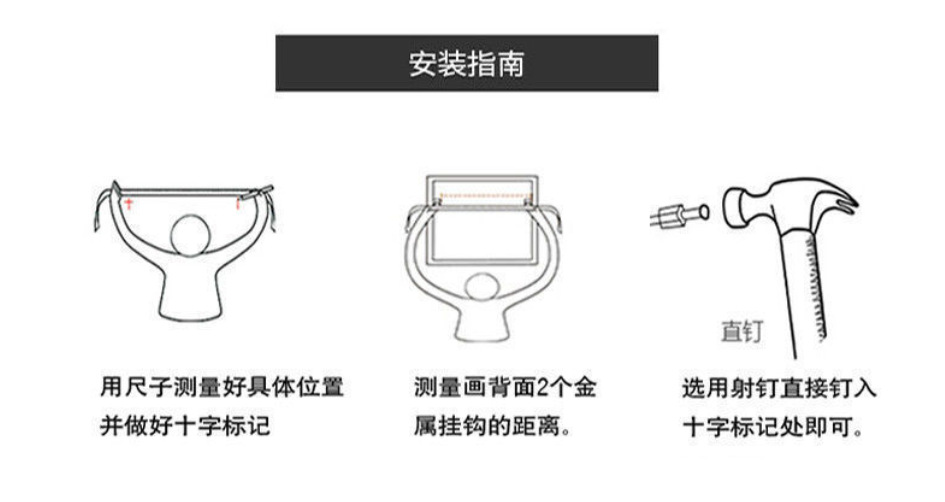 安装指南

直钉

用尺子测量好具体位置并做好十字标记

测量画背面2个金属挂钩的距离。

选用射钉直接钉入十字标记处即可。