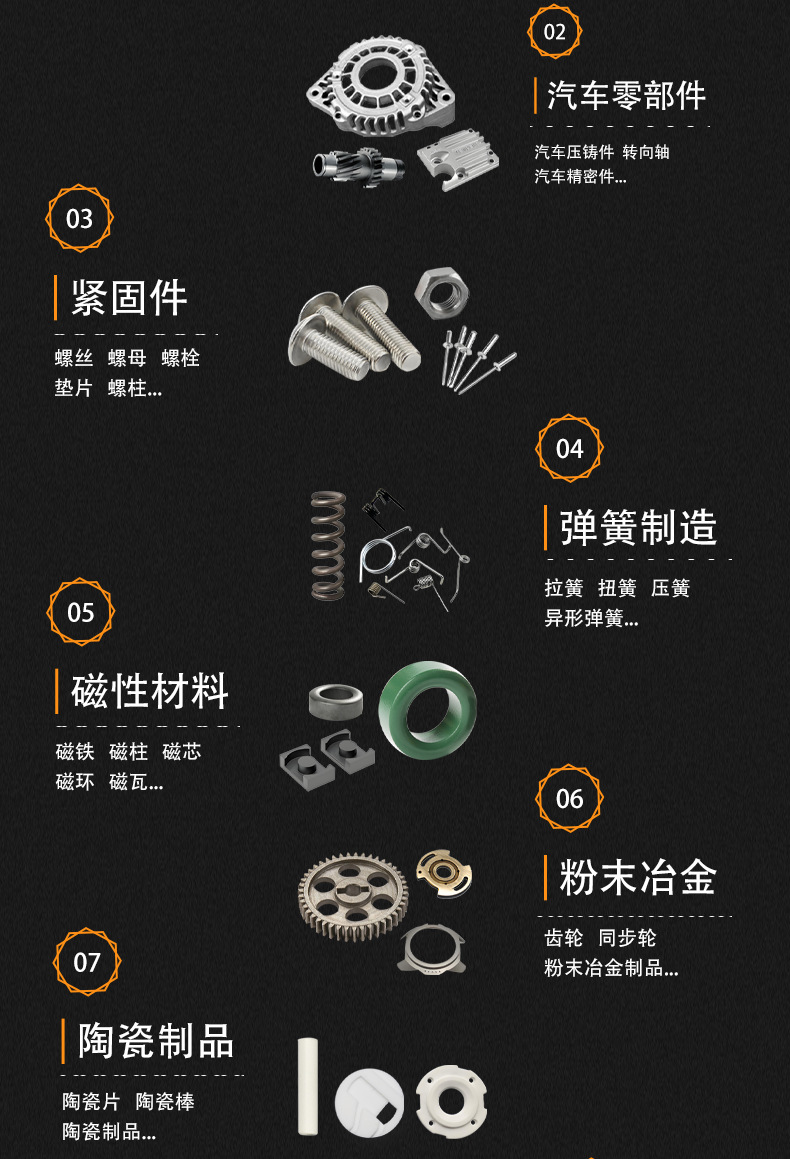 02

汽车零部件

汽车压铸件 转向轴
汽车精密件...

03

紧固件

螺丝 螺母 螺栓
垫片 螺柱...

04

弹簧制造

拉簧 扭簧 压簧
异形弹簧...

05

磁性材料

磁铁 磁柱 磁芯
磁环 磁瓦...

06

粉末冶金

齿轮 同步轮
粉末冶金制品...

07

陶瓷制品

陶瓷片 陶瓷棒
陶瓷制品...