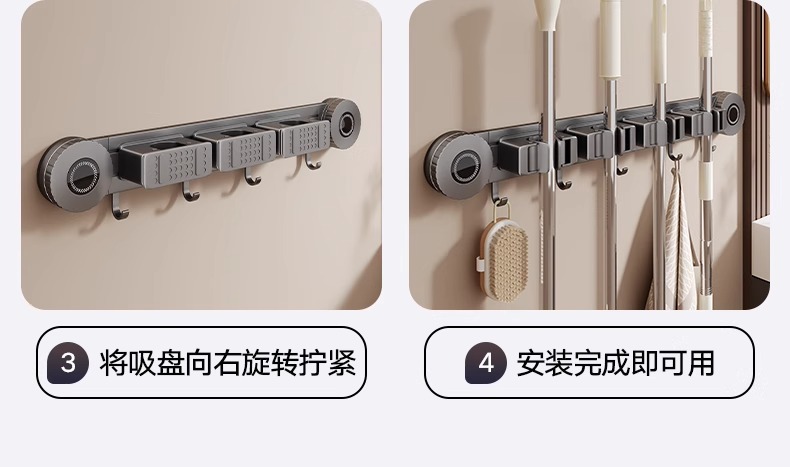 3 将吸盘向右旋转拧紧

4 安装完成即可用