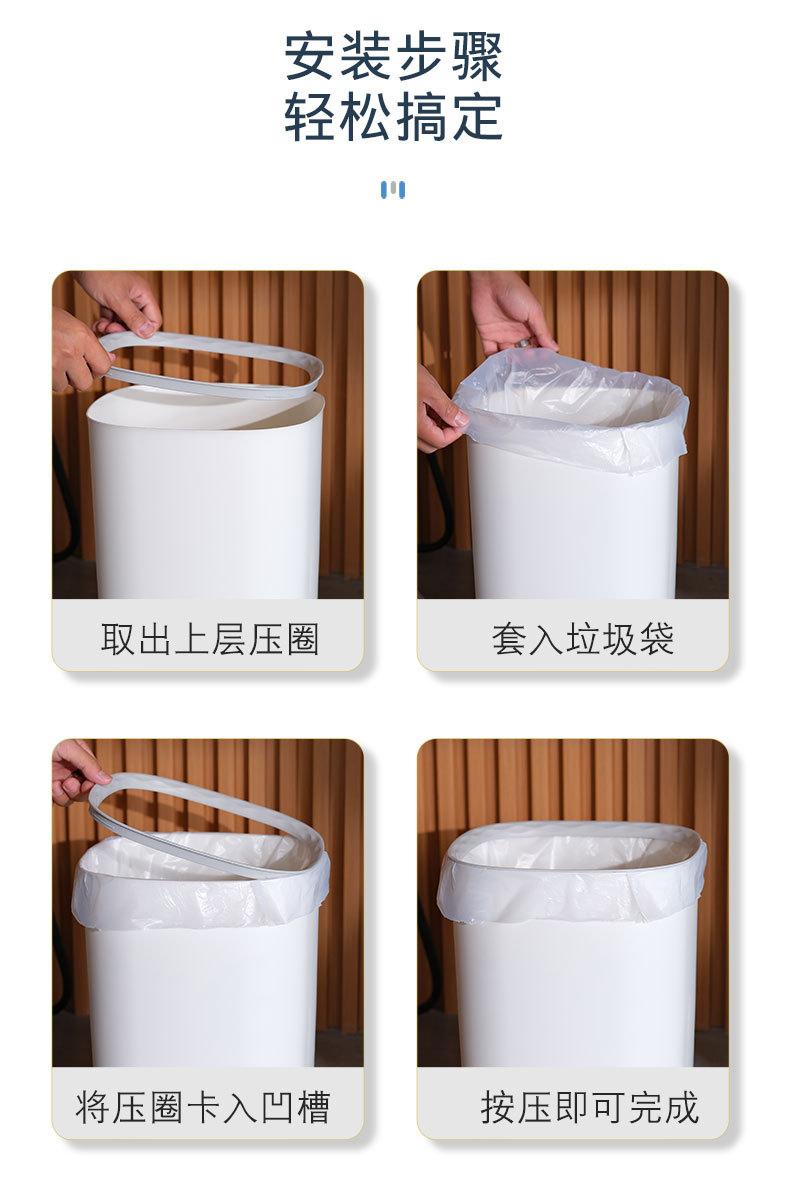 安装步骤
轻松搞定

取出上层压圈

套入垃圾袋

将压圈卡入凹槽

按压即可完成