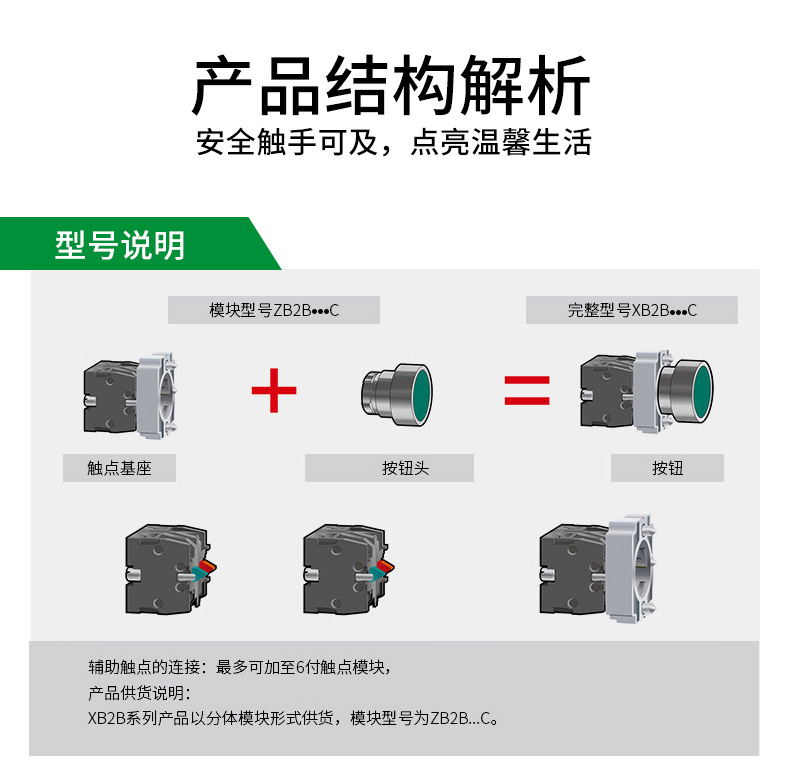 产品结构解析

安全触手可及，点亮温馨生活

型号说明

模块型号ZB2B•••C

完整型号XB2B•••C

+

=

触点基座

按钮头

按钮

辅助触点的连接：最多可加至6付触点模块，

产品供货说明：

XB2B系列产品以分体模块形式供货，模块型号为ZB2B...C。