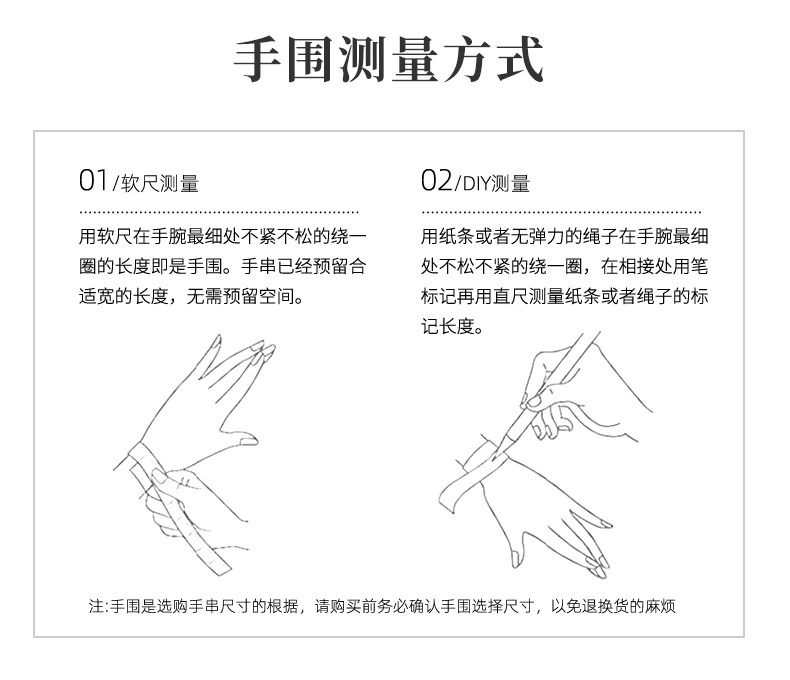 手围测量方式

01/软尺测量

用软尺在手腕最细处不紧不松的绕一圈的长度即是手围。手串已经预留合适宽的长度，无需预留空间。

02/DIY测量

用纸条或者无弹力的绳子在手腕最细处不松不紧的绕一圈，在相接处用笔标记再用直尺测量纸条或者绳子的标记长度。

注:手围是选购手串尺寸的根据，请购买前务必确认手围选择尺寸，以免退换货的麻烦