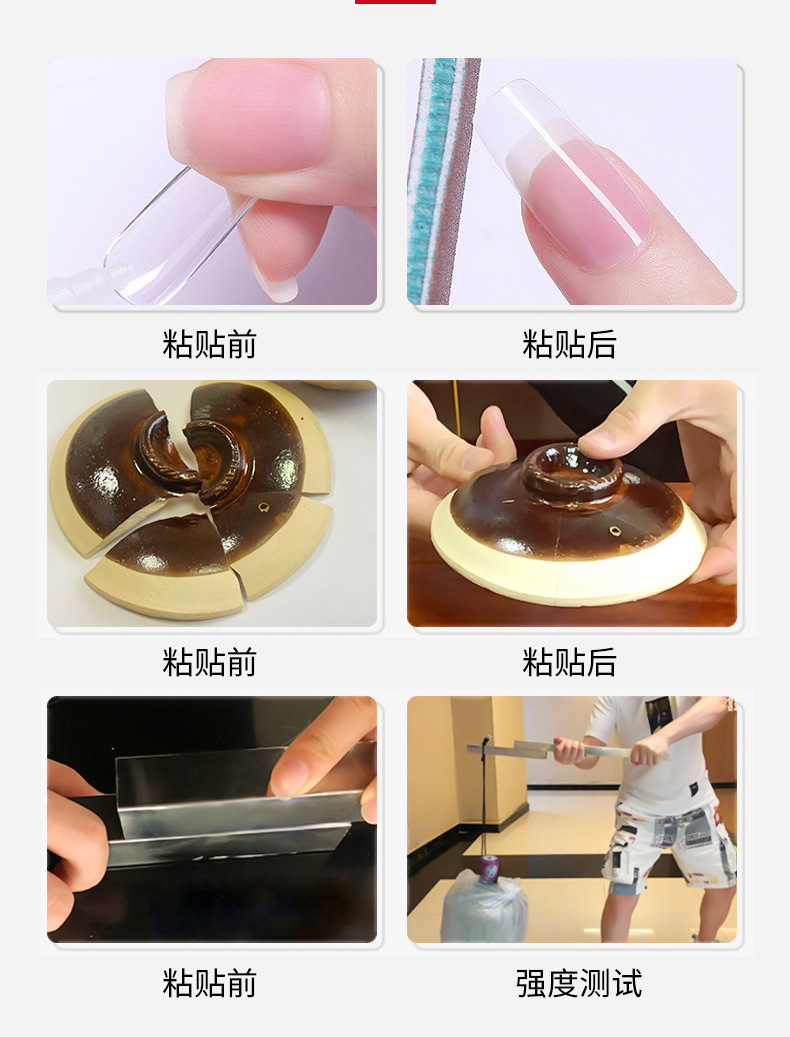 粘贴前

粘贴后

粘贴前

粘贴后

粘贴前

强度测试