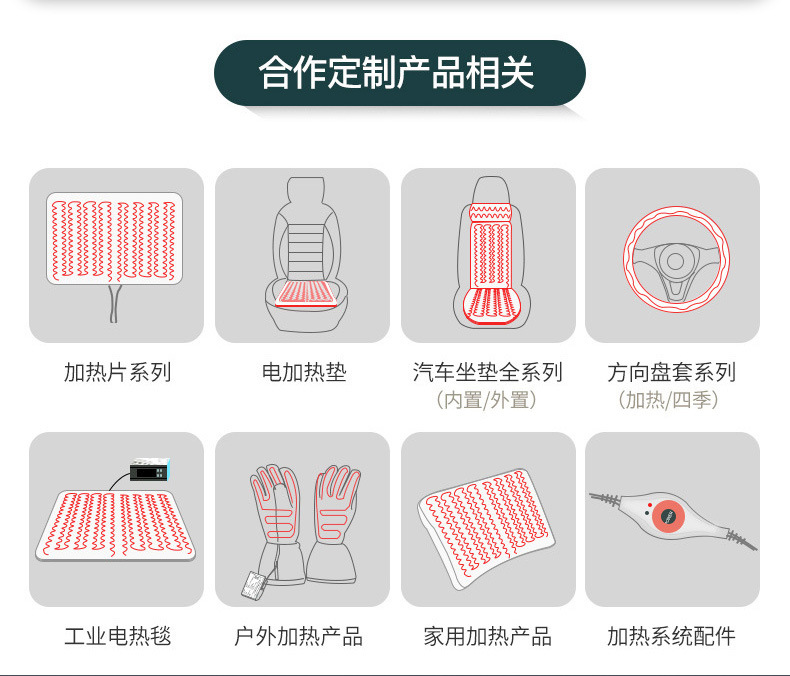 合作定制产品相关

加热片系列

电加热垫

汽车坐垫全系列
（内置/外置）

方向盘套系列
（加热/四季）

工业电热毯

户外加热产品

家用加热产品

加热系统配件