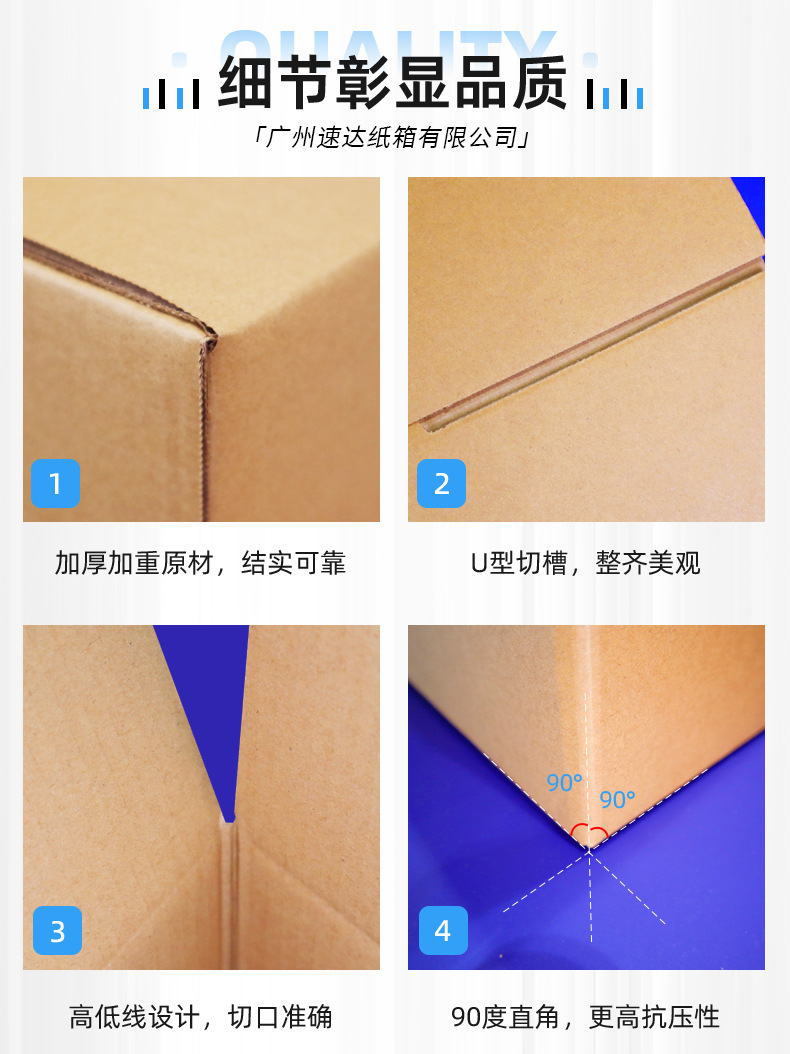 QUALITY
细节彰显品质
「广州速达纸箱有限公司」

1

加厚加重原材，结实可靠

2

U型切槽，整齐美观

3

高低线设计，切口准确

90°
90°
4

90度直角，更高抗压性