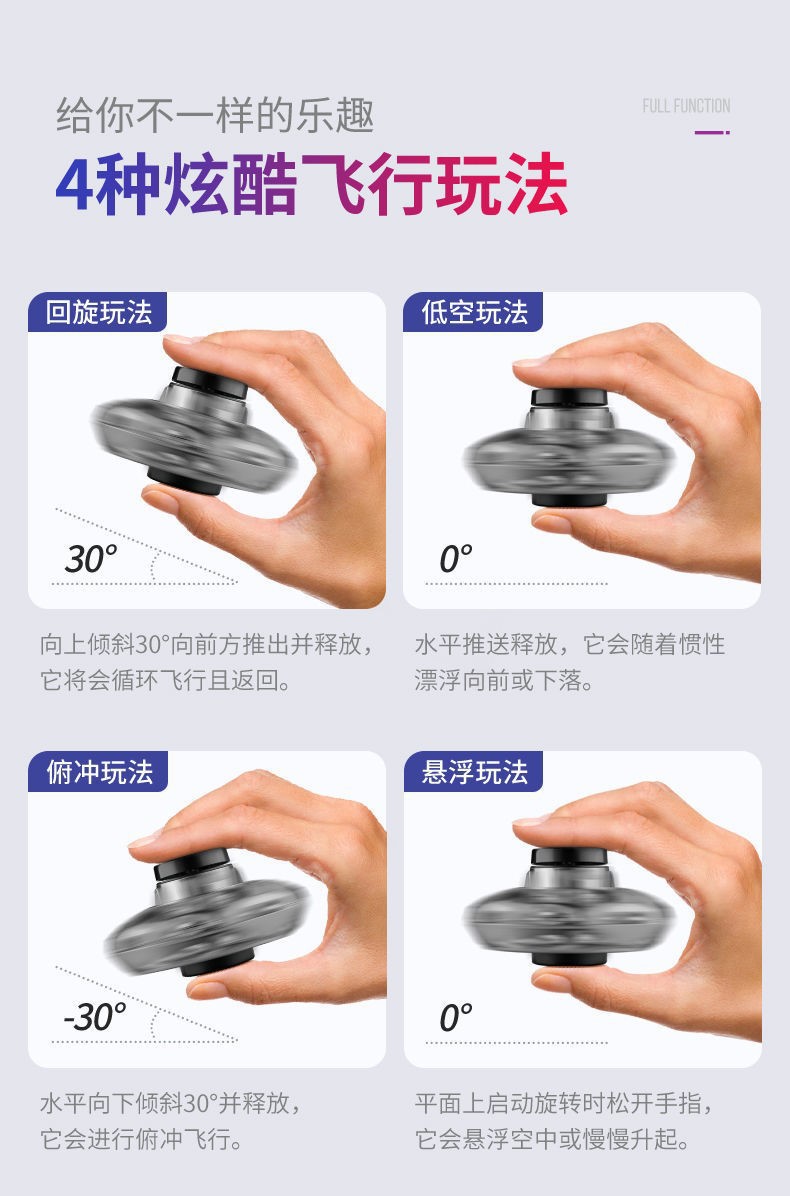 给你不一样的乐趣

FULL FUNCTION

4种炫酷飞行玩法

回旋玩法

30°

向上倾斜30°向前方推出并释放，它将会循环飞行且返回。

低空玩法

0°

水平推送释放，它会随着惯性漂浮向前或下落。

俯冲玩法

-30°

水平向下倾斜30°并释放，它会进行俯冲飞行。

悬浮玩法

0°

平面上启动旋转时松开手指，它会悬浮空中或慢慢升起。