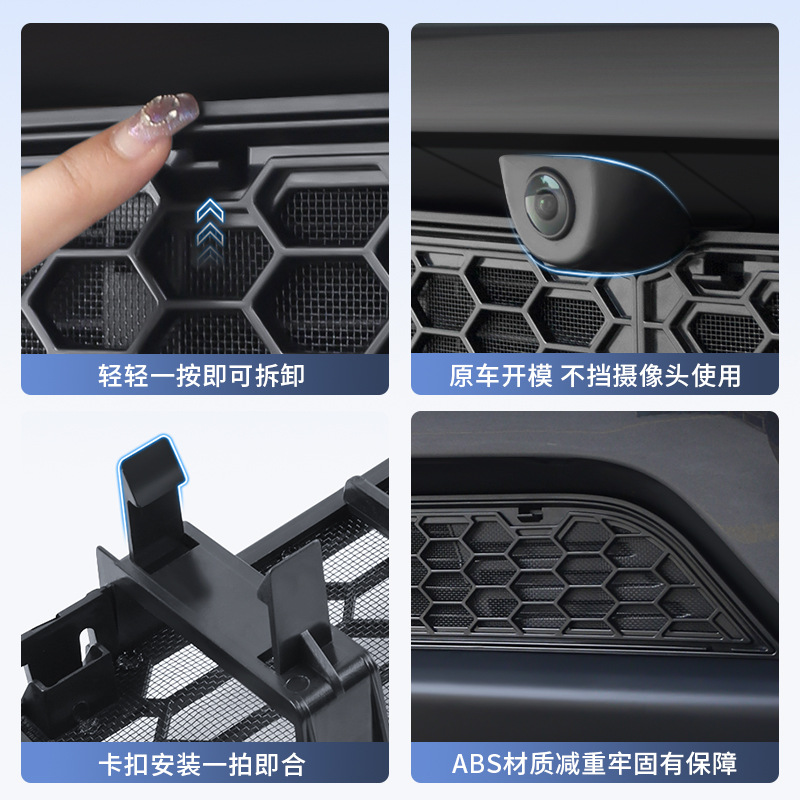 轻轻一按即可拆卸

原车开模 不挡摄像头使用

卡扣安装一拍即合

ABS材质减重牢固有保障