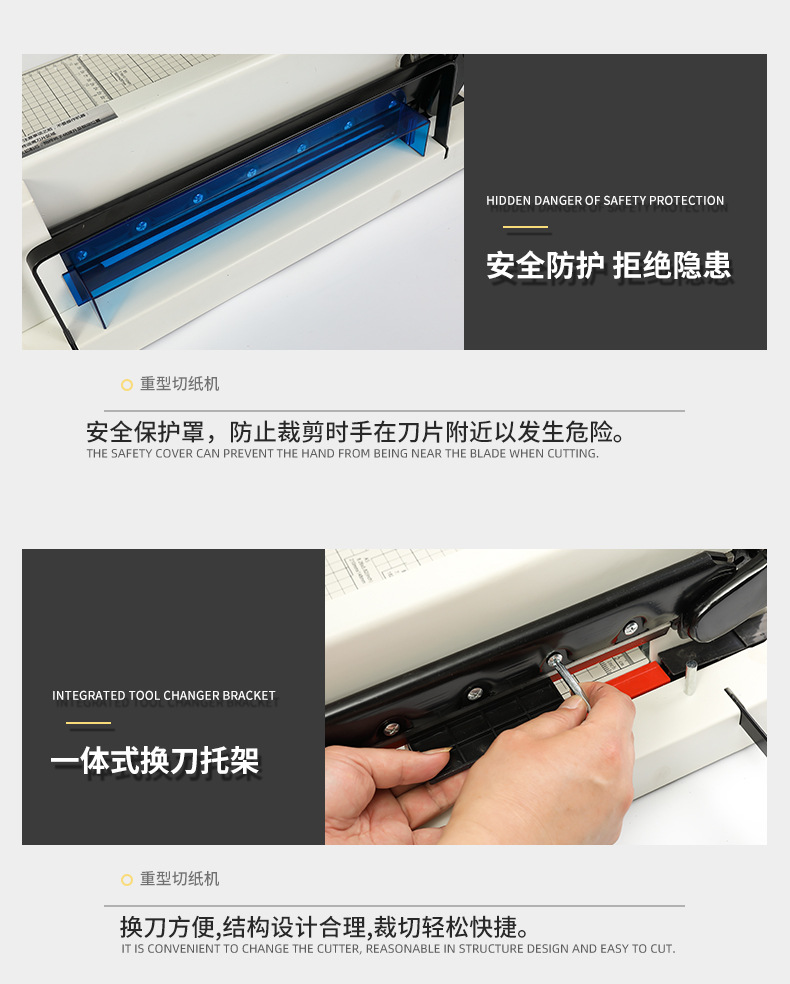 HIDDEN DANGER OF SAFETY PROTECTION

安全防护 拒绝隐患

重型切纸机

安全保护罩，防止裁剪时手在刀片附近以发生危险。
THE SAFETY COVER CAN PREVENT THE HAND FROM BEING NEAR THE BLADE WHEN CUTTING.

INTEGRATED TOOL CHANGER BRACKET

一体式换刀托架

重型切纸机

换刀方便,结构设计合理,裁切轻松快捷。
IT IS CONVENIENT TO CHANGE THE CUTTER, REASONABLE IN STRUCTURE DESIGN AND EASY TO CUT.