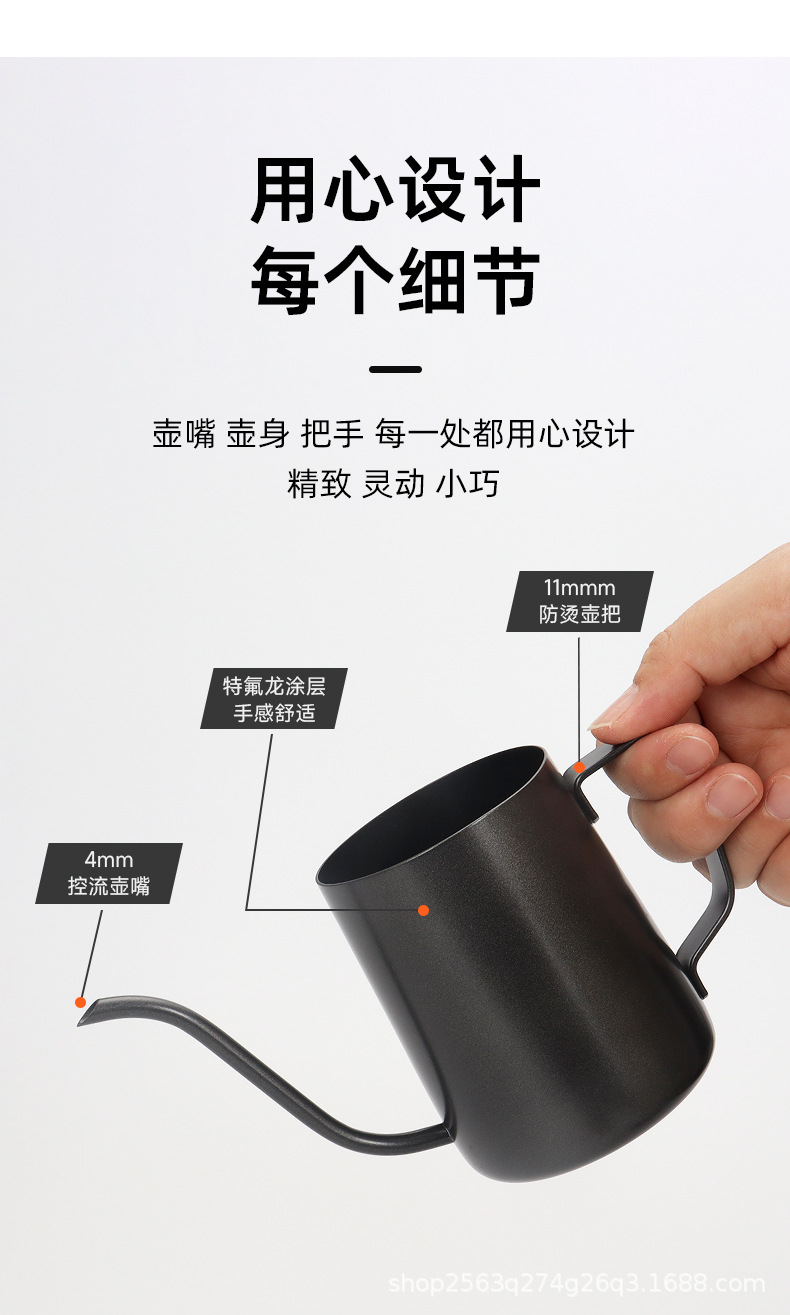 用心设计
每个细节

壶嘴 壶身 把手 每一处都用心设计
精致 灵动 小巧

11mmm
防烫壶把

特氟龙涂层
手感舒适

4mm
控流壶嘴

shop2563q274g26q3.1688.com