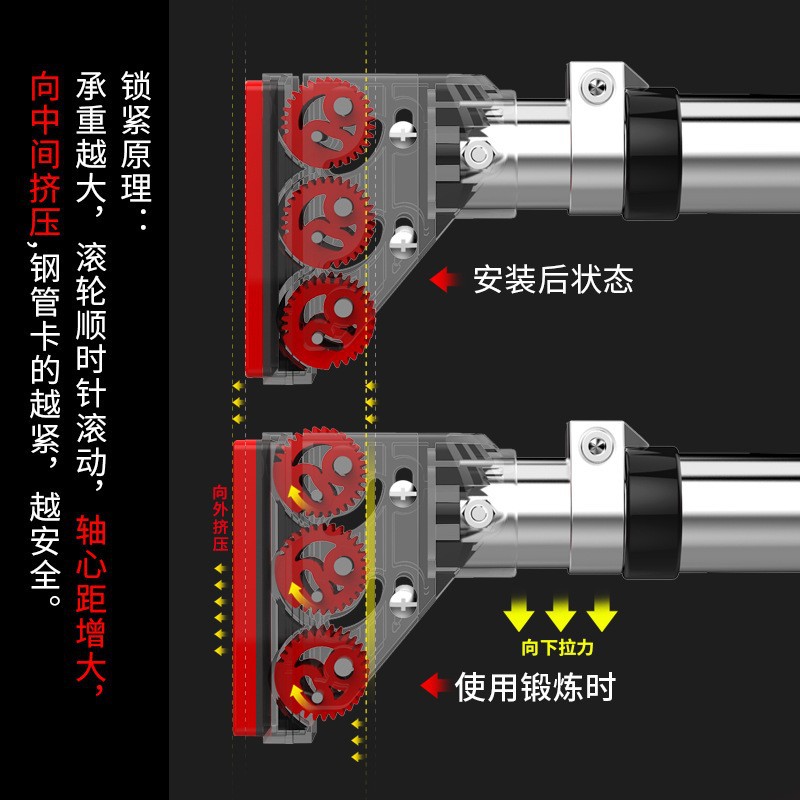 锁紧原理：

承重越大，滚轮顺时针滚动，轴心距增大，

向中间挤压，钢管卡的越紧，越安全。

安装后状态

向外挤压

向下拉力

使用锻炼时