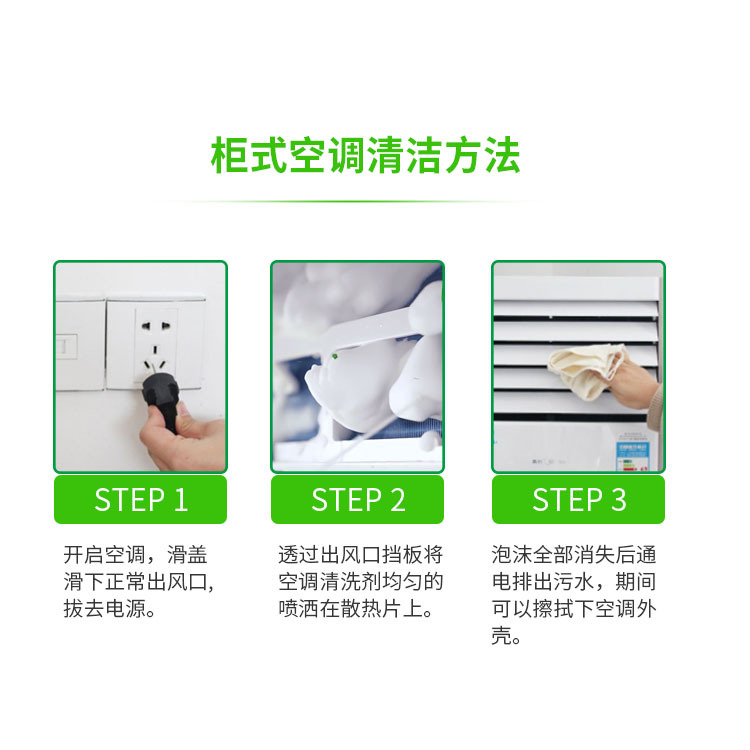 柜式空调清洁方法

STEP 1

开启空调，滑盖滑下正常出风口，拔去电源。

STEP 2

透过出风口挡板将空调清洗剂均匀的喷洒在散热片上。

STEP 3

泡沫全部消失后通电排出污水，期间可以擦拭下空调外壳。