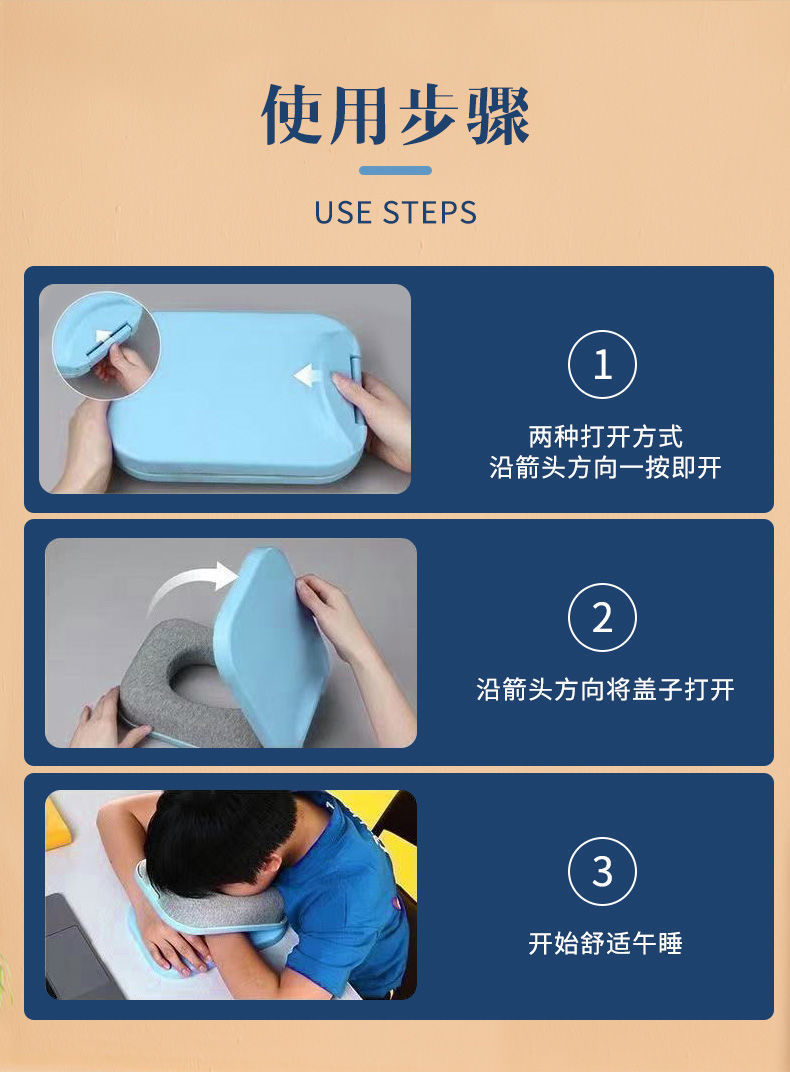 使用步骤

USE STEPS

1

两种打开方式
沿箭头方向一按即开

2

沿箭头方向将盖子打开

3

开始舒适午睡