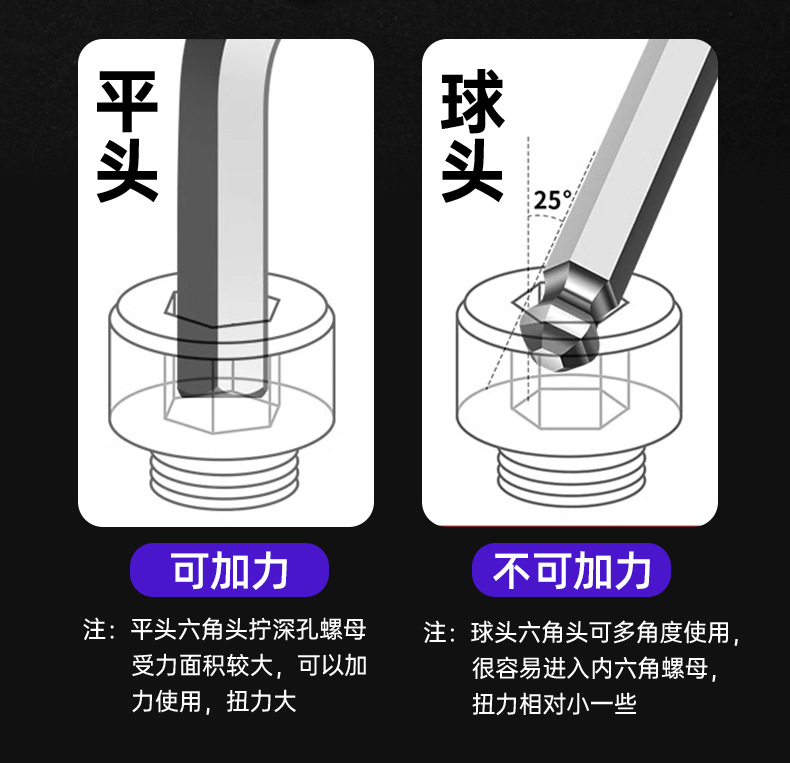 平头

可加力

注：平头六角头拧深孔螺母受力面积较大，可以加力使用，扭力大

球头

25°

不可加力

注：球头六角头可多角度使用，很容易进入内六角螺母，扭力相对小一些