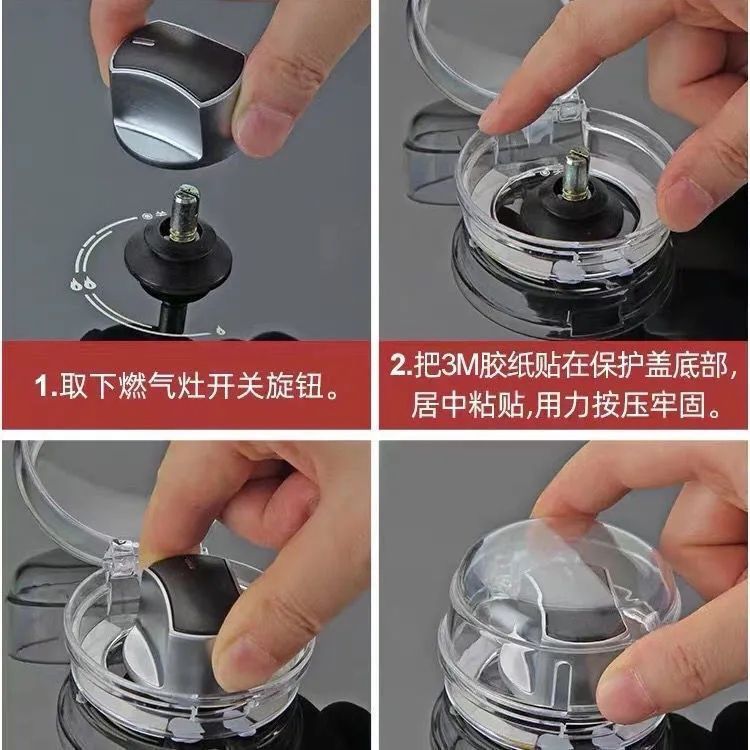 1.取下燃气灶开关旋钮。

2.把3M胶纸贴在保护盖底部，居中粘贴,用力按压牢固。