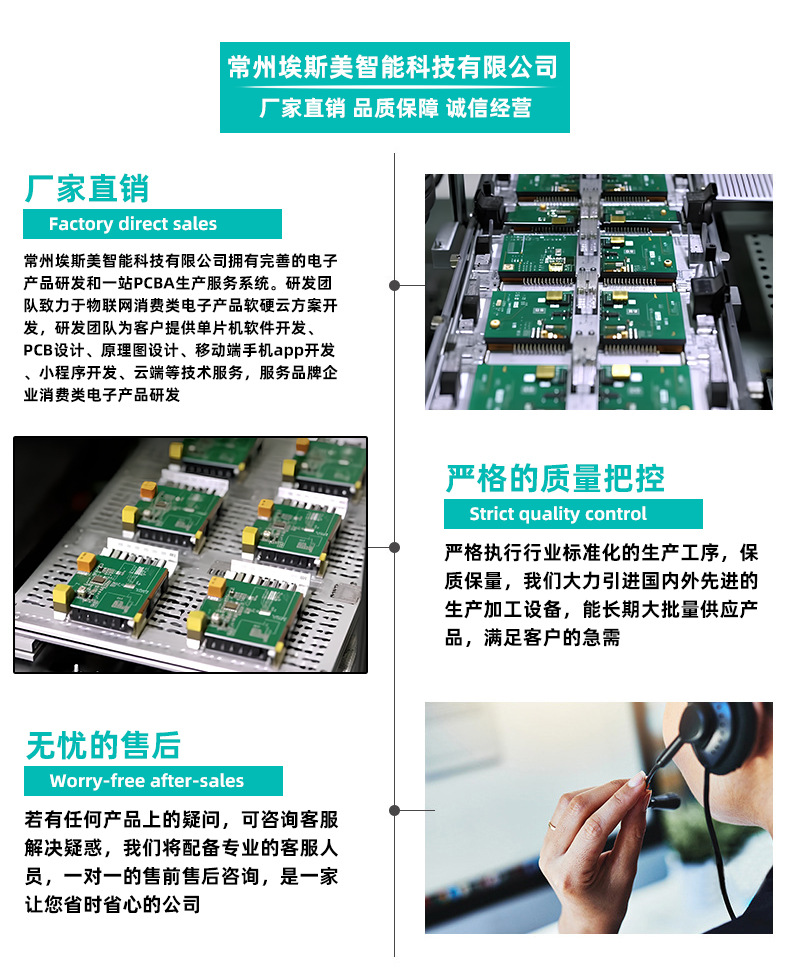 常州埃斯美智能科技有限公司
厂家直销 品质保障 诚信经营

厂家直销
Factory direct sales

常州埃斯美智能科技有限公司拥有完善的电子产品研发和一站PCBA生产服务系统。研发团队致力于物联网消费类电子产品软硬云方案开发，研发团队为客户提供单片机软件开发、PCB设计、原理图设计、移动端手机app开发、小程序开发、云端等技术服务，服务品牌企业消费类电子产品研发

严格的质量把控
Strict quality control

严格执行行业标准化的生产工序，保质保量，我们大力引进国内外先进的生产加工设备，能长期大批量供应产品，满足客户的急需

无忧的售后
Worry-free after-sales

若有任何产品上的疑问，可咨询客服解决疑惑，我们将配备专业的客服人员，一对一的售前售后咨询，是一家让您省时省心的公司