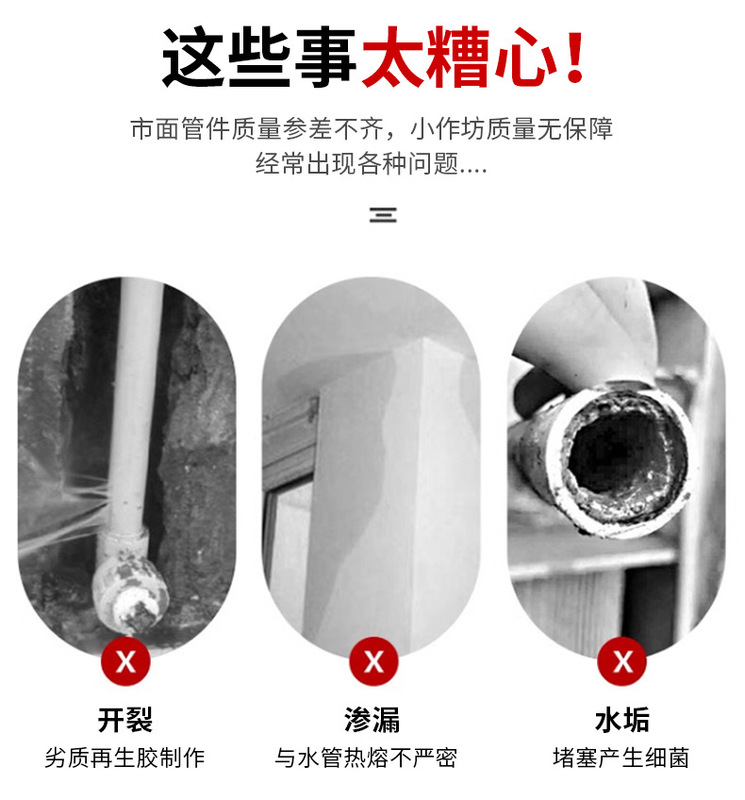 这些事太糟心！

市面管件质量参差不齐，小作坊质量无保障
经常出现各种问题....

X
开裂
劣质再生胶制作

X
渗漏
与水管热熔不严密

X
水垢
堵塞产生细菌