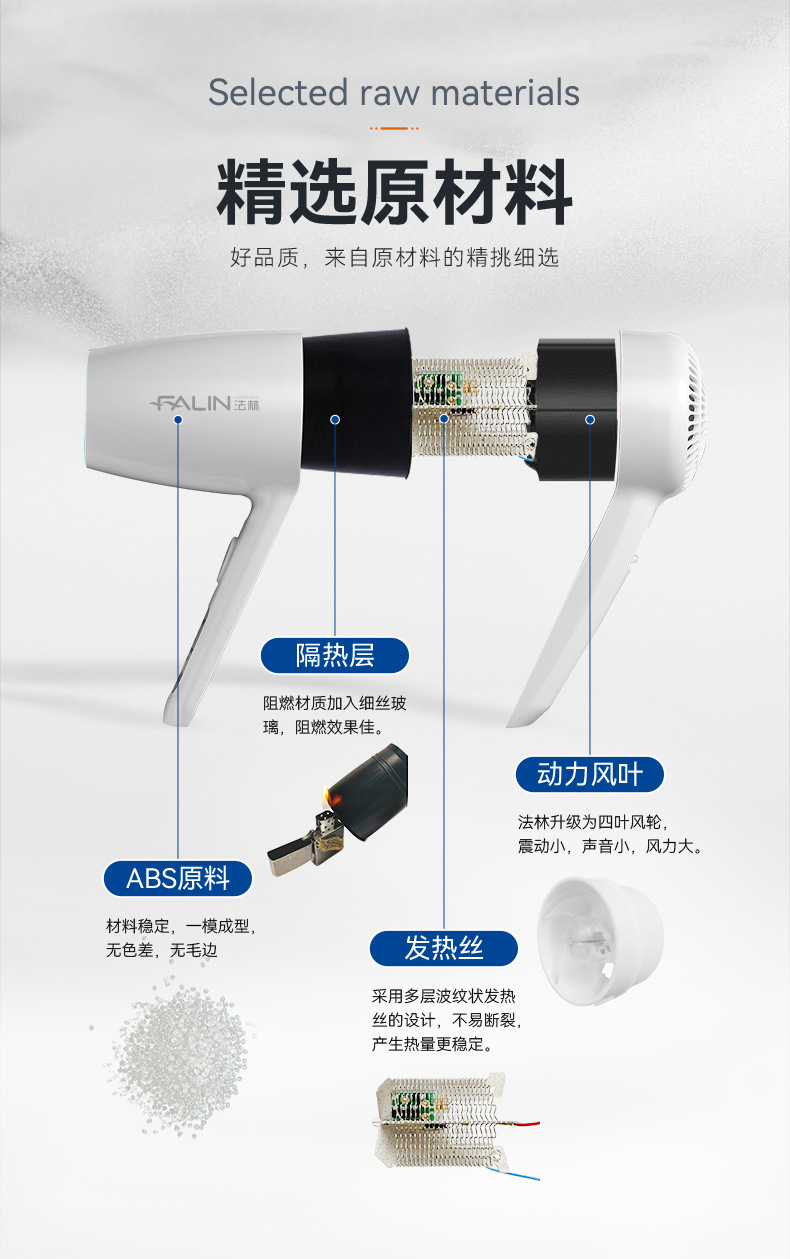 Selected raw materials

精选原材料

好品质，来自原材料的精挑细选

FALIN 法林

隔热层

阻燃材质加入细丝玻璃，阻燃效果佳。

动力风叶

法林升级为四叶风轮，震动小，声音小，风力大。

ABS原料

材料稳定，一模成型，无色差，无毛边

发热丝

采用多层波纹状发热丝的设计，不易断裂，产生热量更稳定。