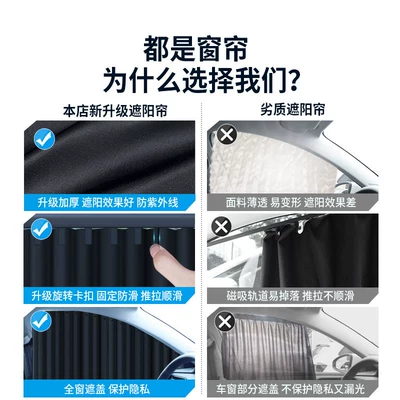 都是窗帘
为什么选择我们?

本店新升级遮阳帘

升级加厚 遮阳效果好 防紫外线

升级旋转卡扣 固定防滑 推拉顺滑

全窗遮盖 保护隐私

劣质遮阳帘

面料薄透 易变形 遮阳效果差

磁吸轨道易掉落 推拉不顺滑

车窗部分遮盖 不保护隐私又漏光