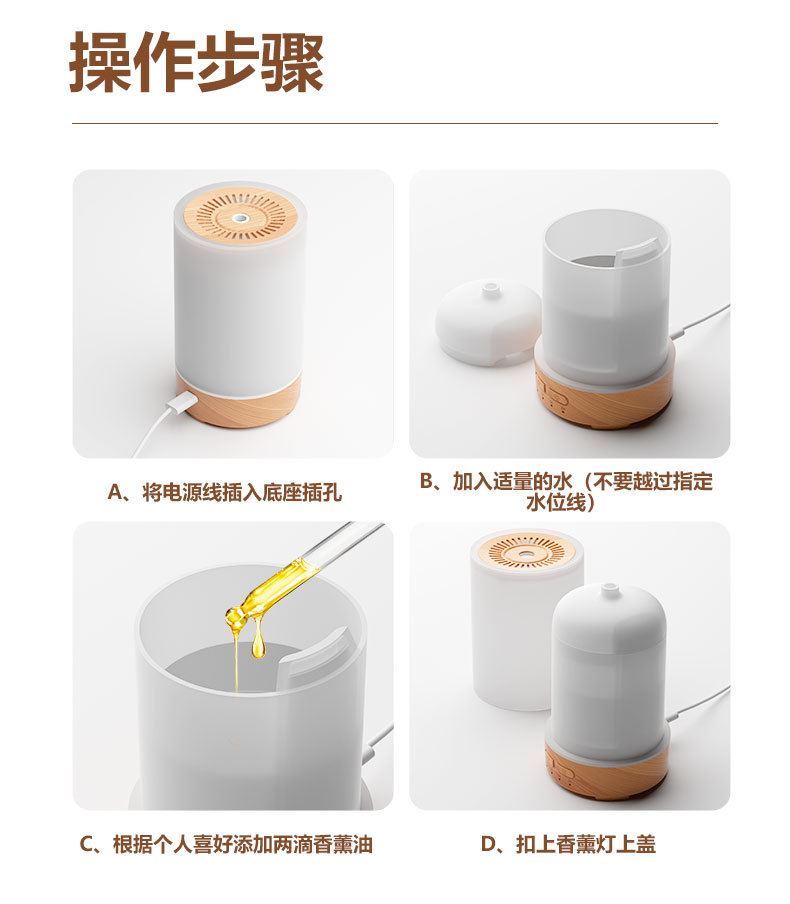 操作步骤

A、将电源线插入底座插孔

B、加入适量的水（不要越过指定水位线）

C、根据个人喜好添加两滴香薰油

D、扣上香薰灯上盖