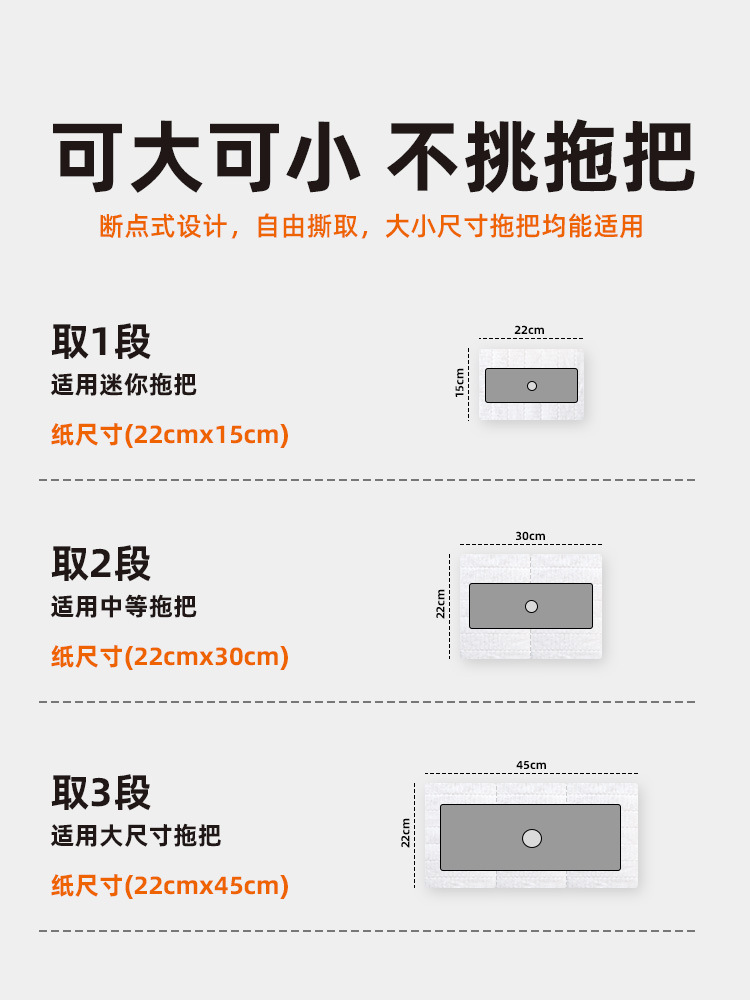 可大可小 不挑拖把

断点式设计，自由撕取，大小尺寸拖把均能适用

取1段

适用迷你拖把

纸尺寸(22cmx15cm)

22cm

15cm

取2段

适用中等拖把

纸尺寸(22cmx30cm)

30cm

22cm

取3段

适用大尺寸拖把

纸尺寸(22cmx45cm)

45cm

22cm