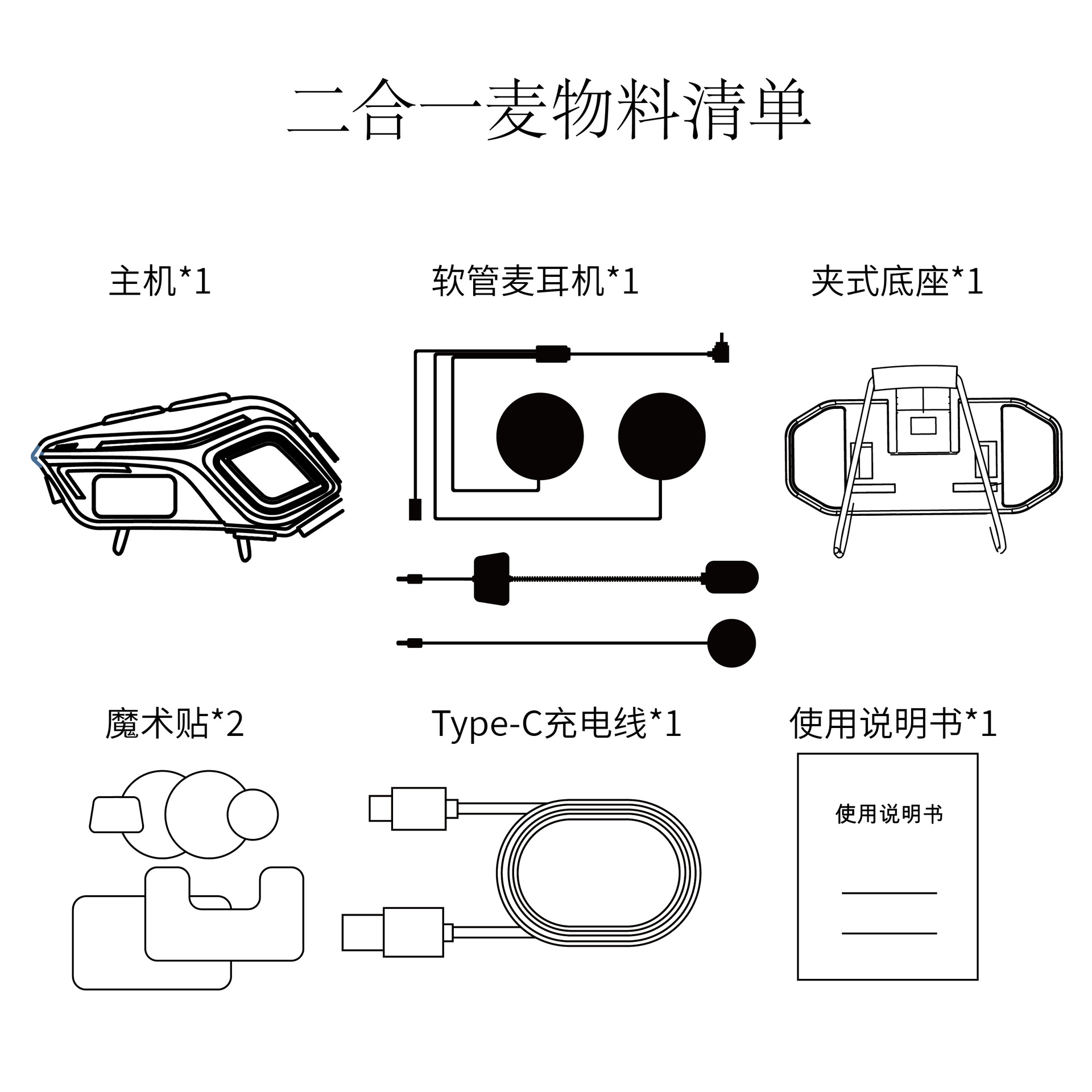 二合一麦物料清单

主机*1

软管麦耳机*1

夹式底座*1

魔术贴*2

Type-C充电线*1

使用说明书*1

使用说明书