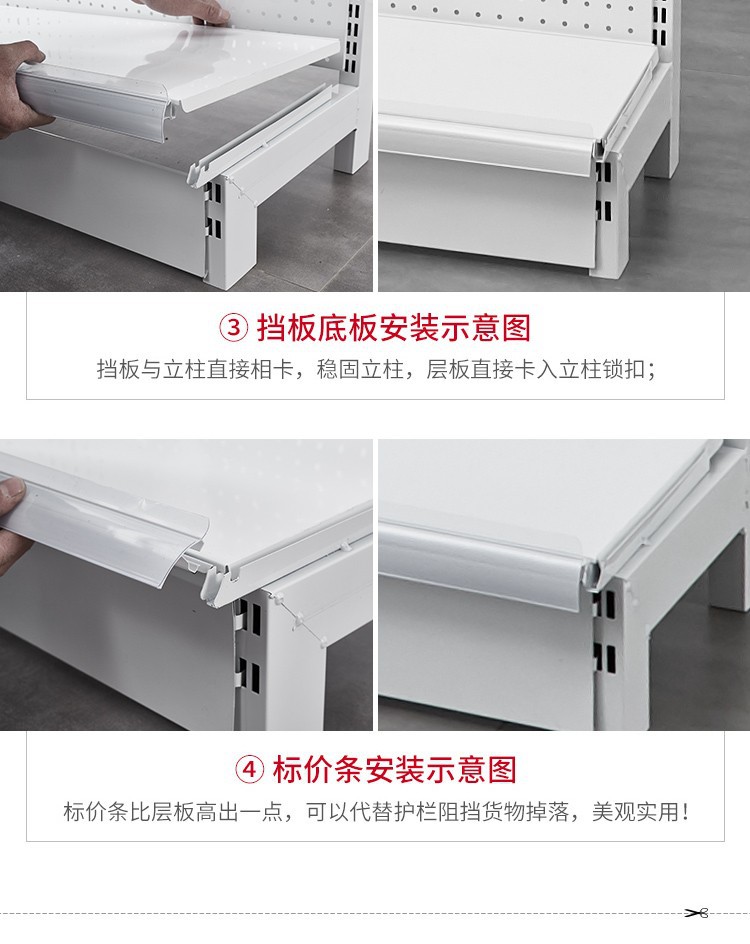 ③ 挡板底板安装示意图

挡板与立柱直接相卡，稳固立柱，层板直接卡入立柱锁扣；

④ 标价条安装示意图

标价条比层板高出一点，可以代替护栏阻挡货物掉落，美观实用！