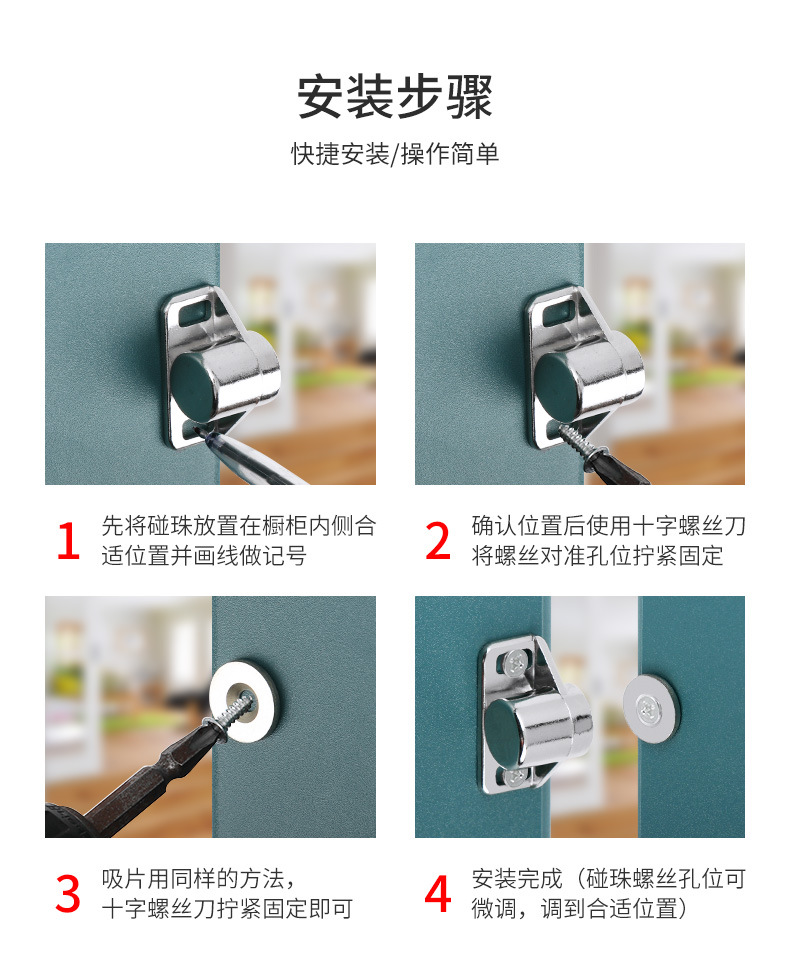 安装步骤

快捷安装/操作简单

1 先将碰珠放置在橱柜内侧合适位置并画线做记号

2 确认位置后使用十字螺丝刀将螺丝对准孔位拧紧固定

3 吸片用同样的方法，十字螺丝刀拧紧固定即可

4 安装完成（碰珠螺丝孔位可微调，调到合适位置）