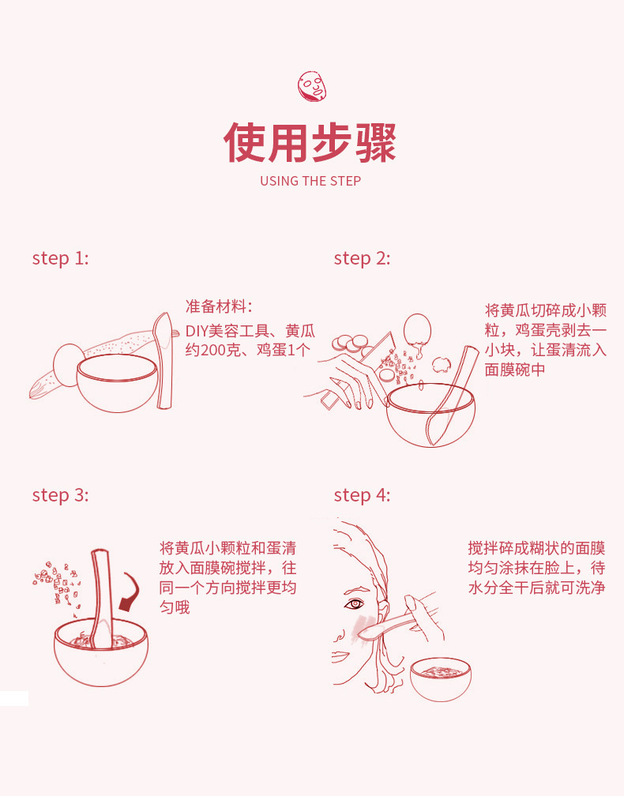 使用步骤

USING THE STEP

step 1:

准备材料：
DIY美容工具、黄瓜约200克、鸡蛋1个

step 2:

将黄瓜切碎成小颗粒，鸡蛋壳剥去一小块，让蛋清流入面膜碗中

step 3:

将黄瓜小颗粒和蛋清放入面膜碗搅拌，往同一个方向搅拌更均匀哦

step 4:

搅拌碎成糊状的面膜均匀涂抹在脸上，待水分全干后就可洗净