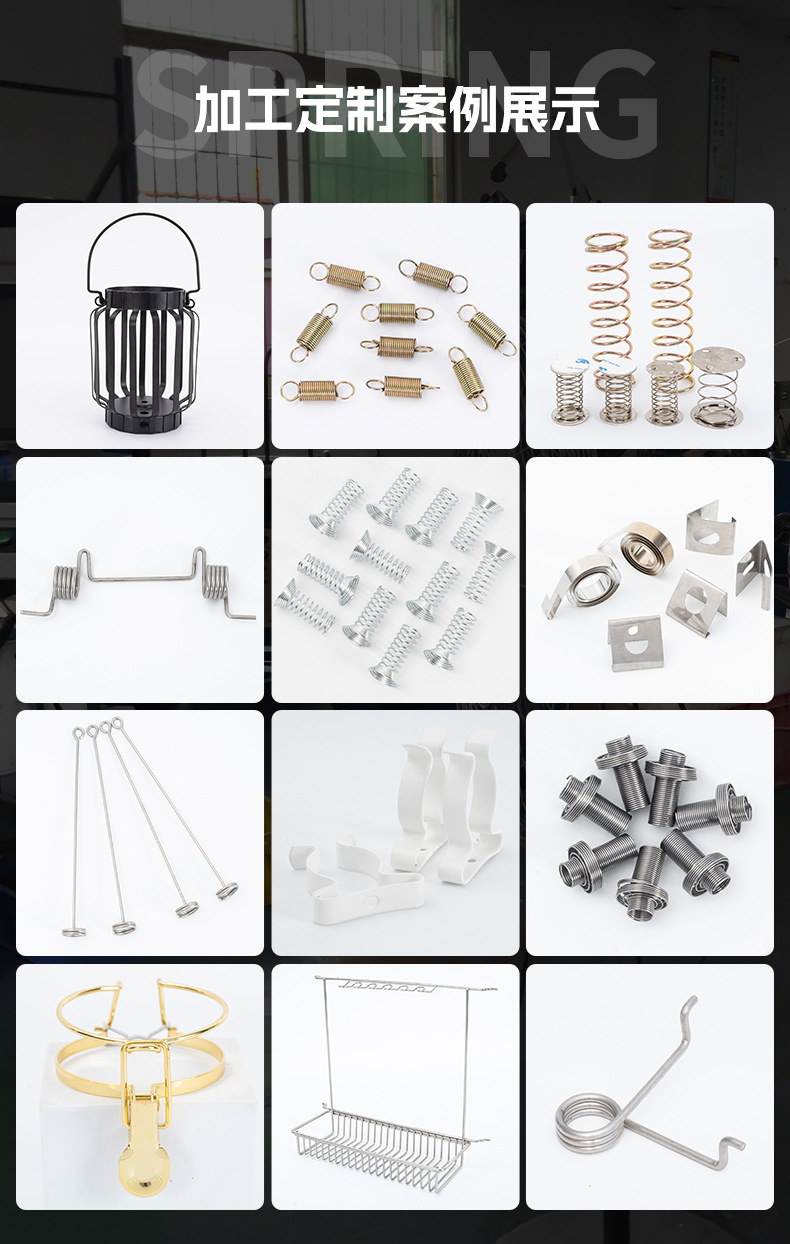 SPRING
加工定制案例展示