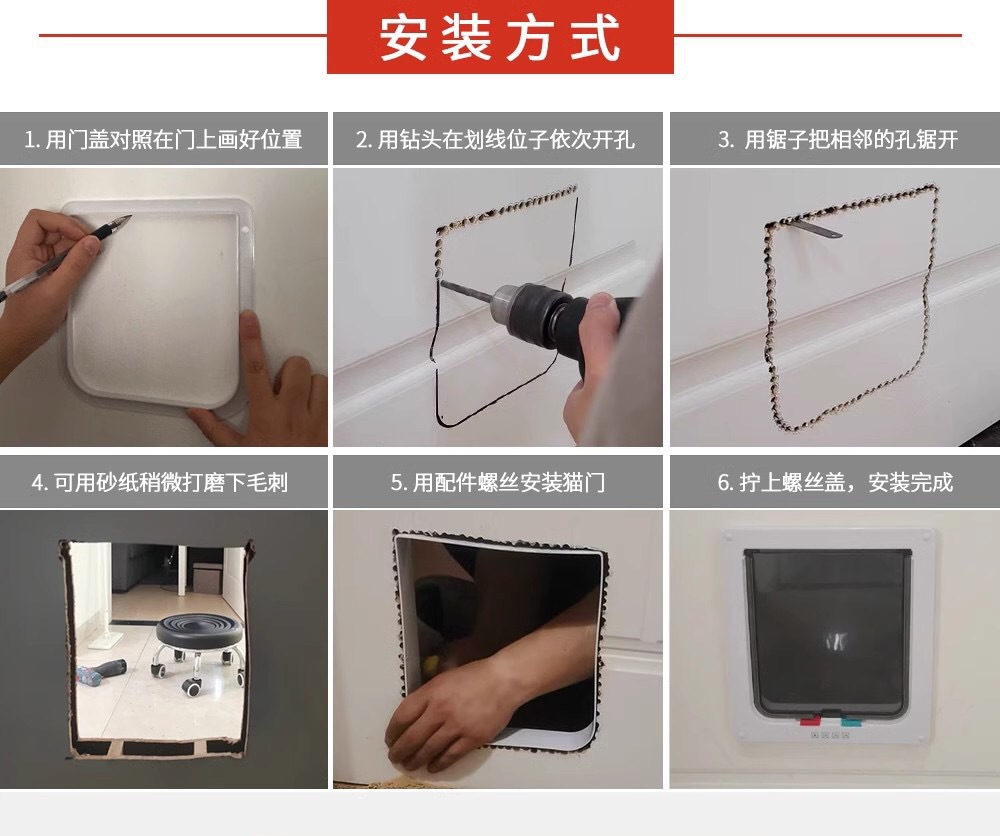 安装方式

1. 用门盖对照在门上画好位置

2. 用钻头在划线位子依次开孔

3. 用锯子把相邻的孔锯开

4. 可用砂纸稍微打磨下毛刺

5. 用配件螺丝安装猫门

6. 拧上螺丝盖，安装完成