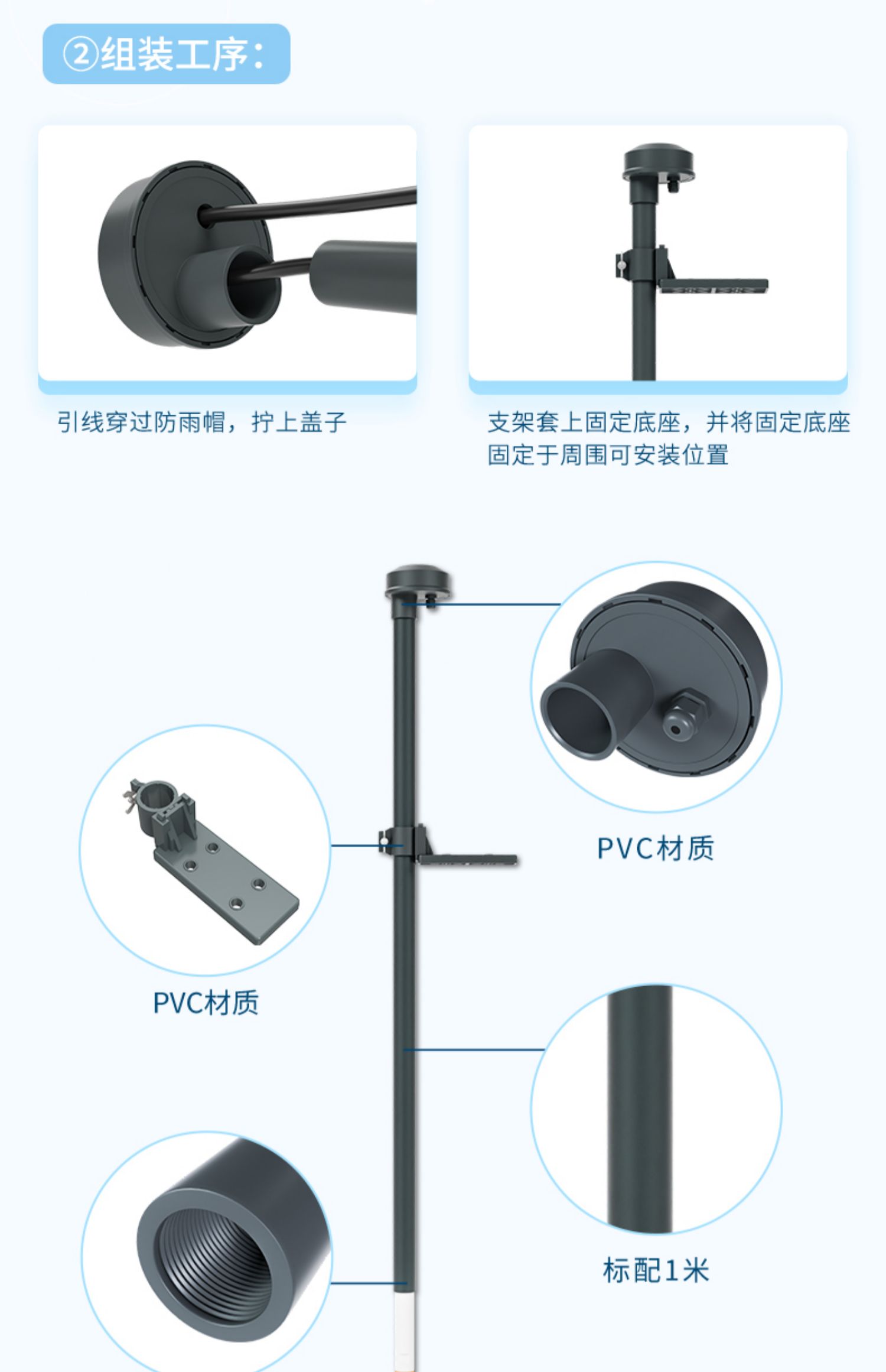 ②组装工序：

引线穿过防雨帽，拧上盖子

支架套上固定底座，并将固定底座固定于周围可安装位置

PVC材质

PVC材质

标配1米