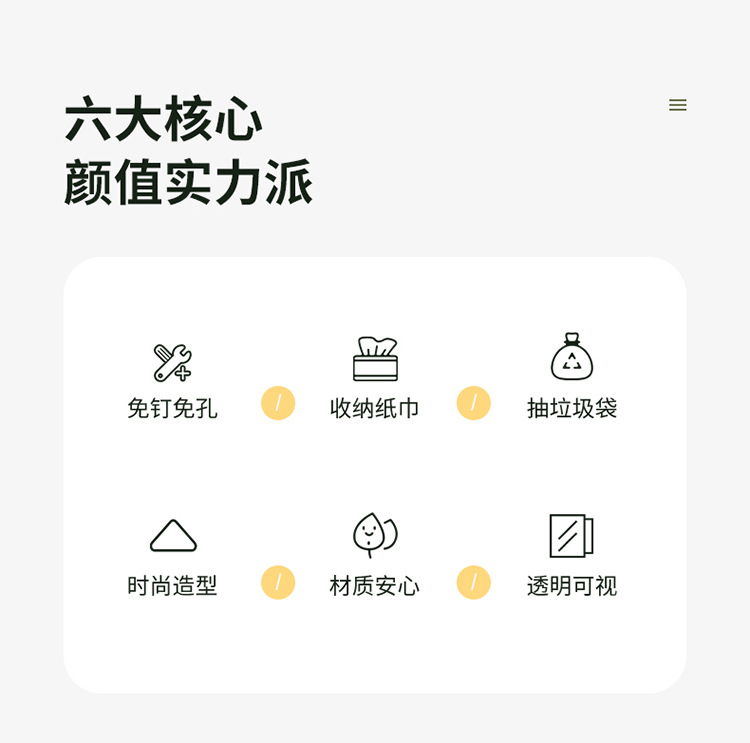 六大核心
颜值实力派

免钉免孔 / 收纳纸巾 / 抽垃圾袋

时尚造型 / 材质安心 / 透明可视