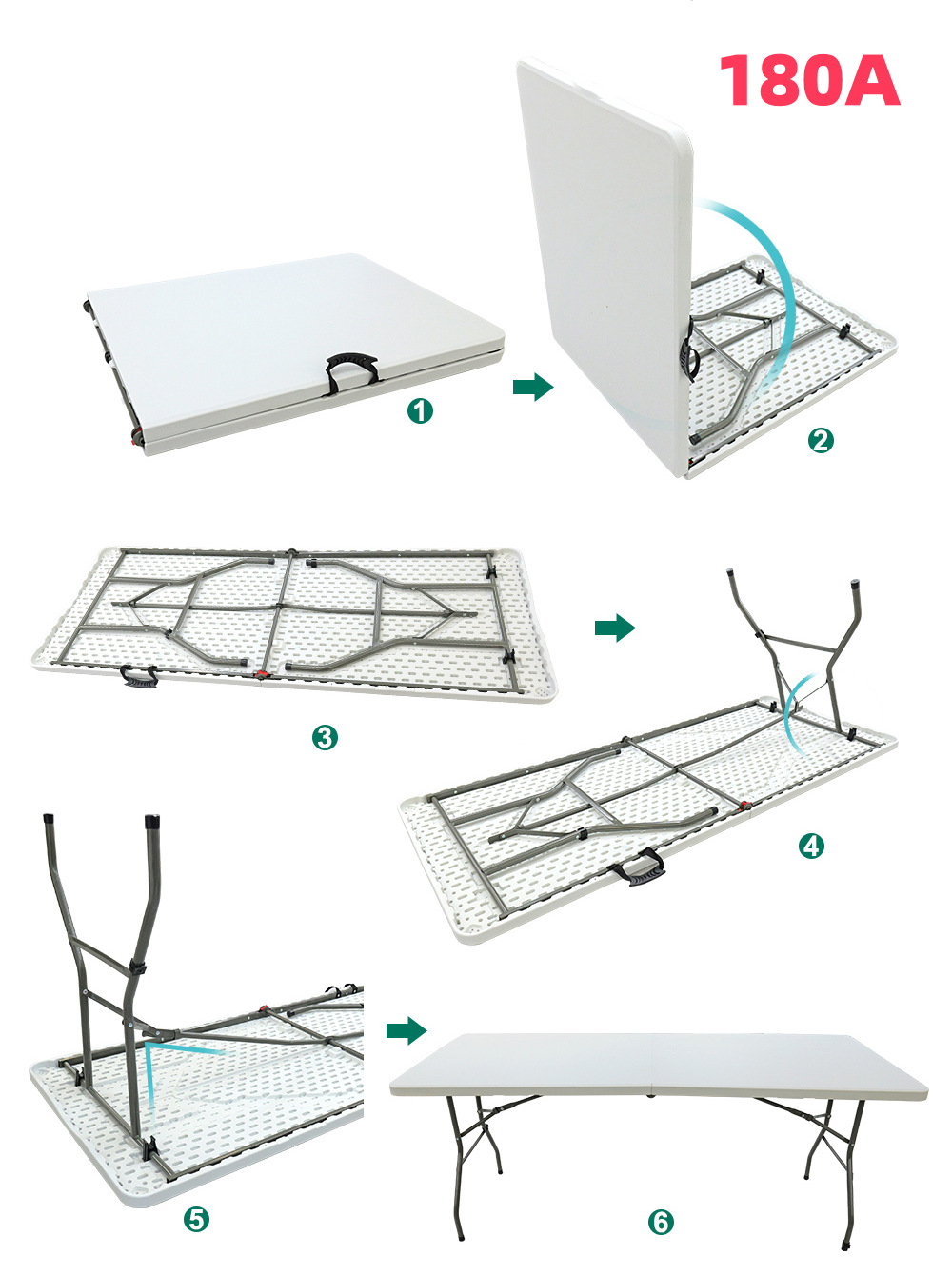 180A

1

2

3

4

5

6